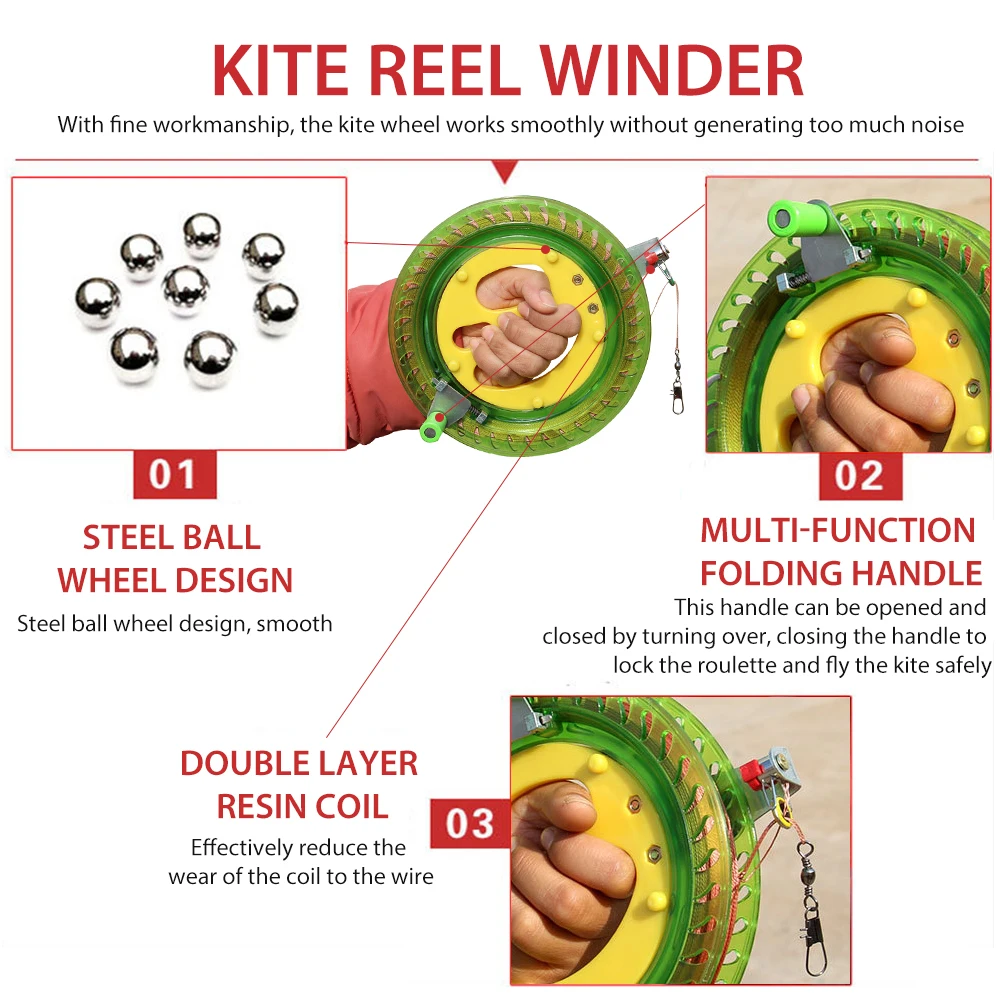 KITE REEL WINDER

With fine workmanship, the kite wheel works smoothly without generating too much noise

01

STEEL BALL WHEEL DESIGN

Steel ball wheel design, smooth

02

MULTI-FUNCTION FOLDING HANDLE

This handle can be opened and closed by turning over, closing the handle to lock the roulette and fly the kite safely

DOUBLE LAYER RESIN COIL

Effectively reduce the wear of the coil to the wire

03