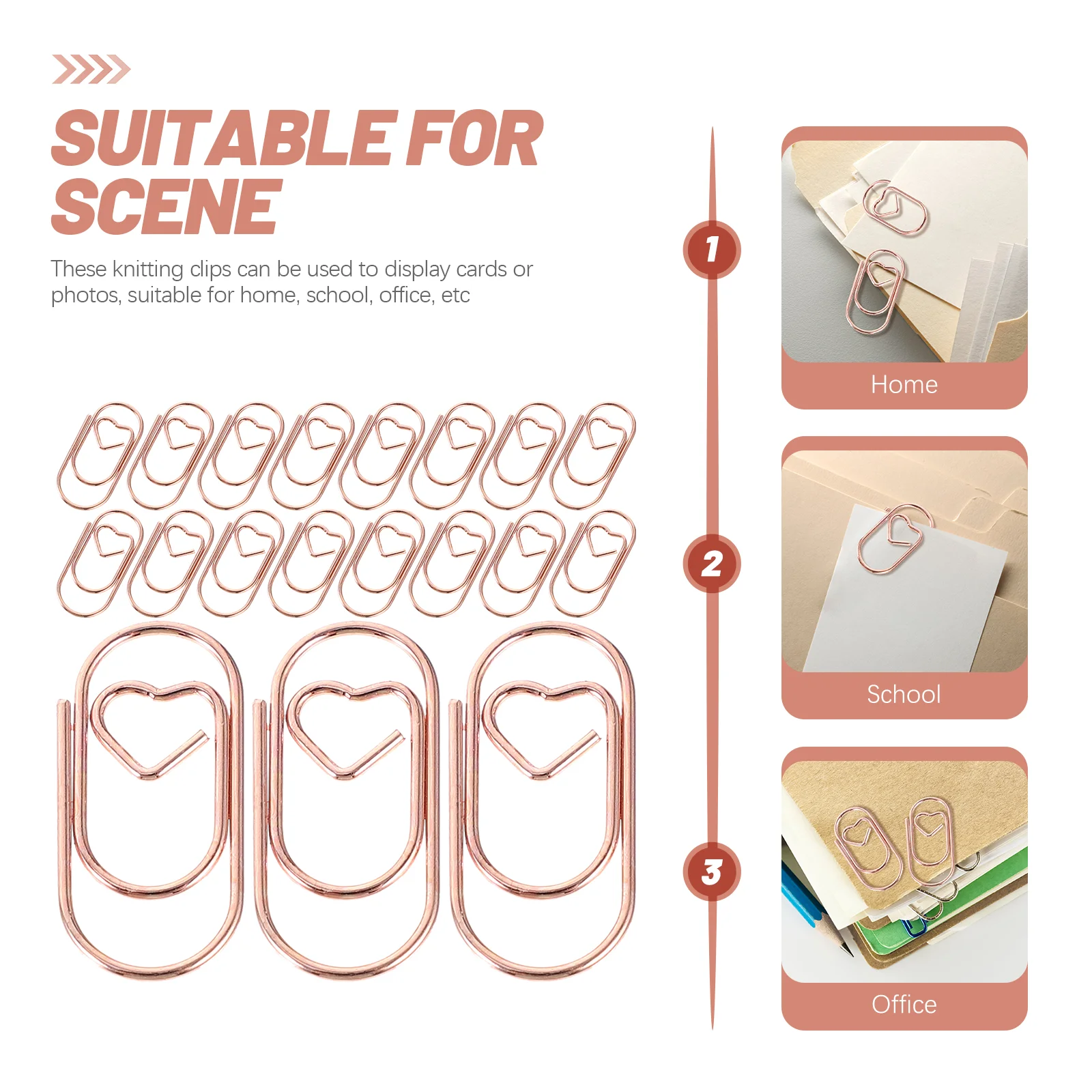 SUITABLE FOR SCENE

These knitting clips can be used to display cards or photos, suitable for home, school, office, etc

1

Home

2

School

3

Office