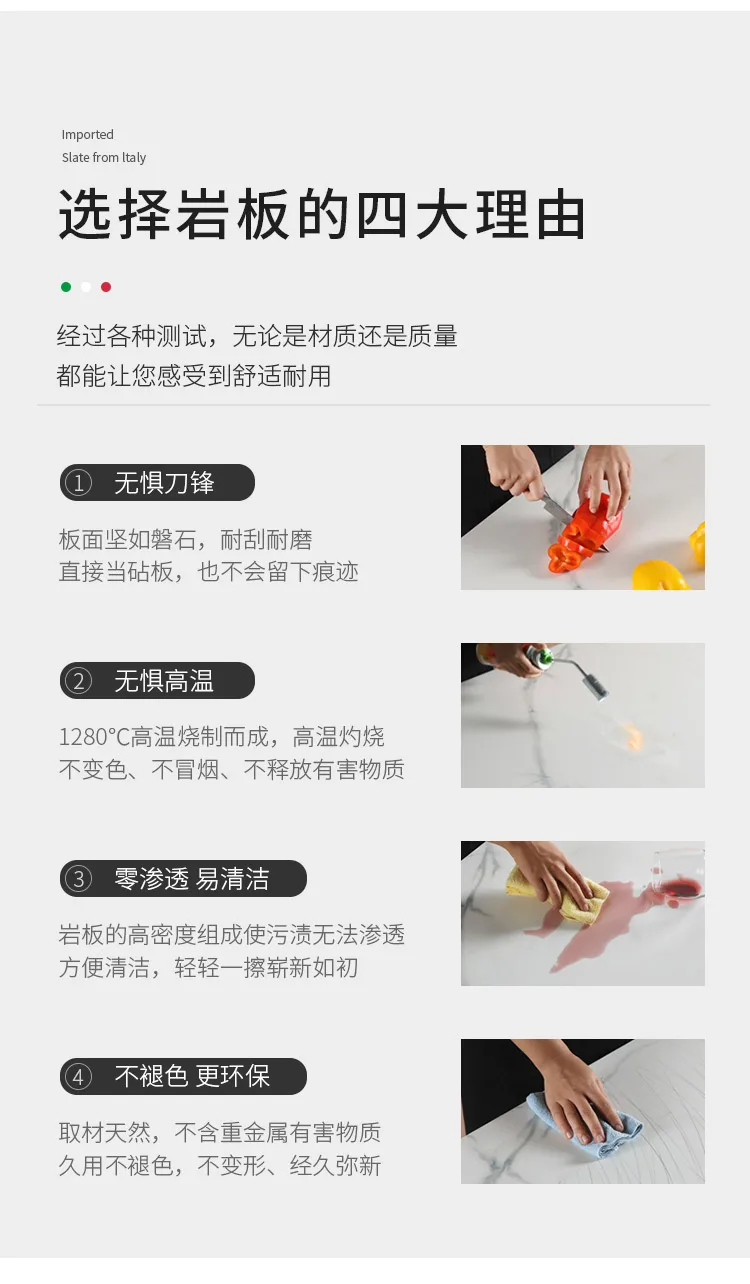 Imported
Slate from Italy

选择岩板的四大理由

经过各种测试，无论是材质还是质量
都能让您感受到舒适耐用

① 无惧刀锋

板面坚如磐石，耐刮耐磨
直接当砧板，也不会留下痕迹

② 无惧高温

1280°C高温烧制而成，高温灼烧
不变色、不冒烟、不释放有害物质

③ 零渗透 易清洁

岩板的高密度组成使污渍无法渗透
方便清洁，轻轻一擦崭新如初

④ 不褪色 更环保

取材天然，不含重金属有害物质
久用不褪色，不变形、经久弥新