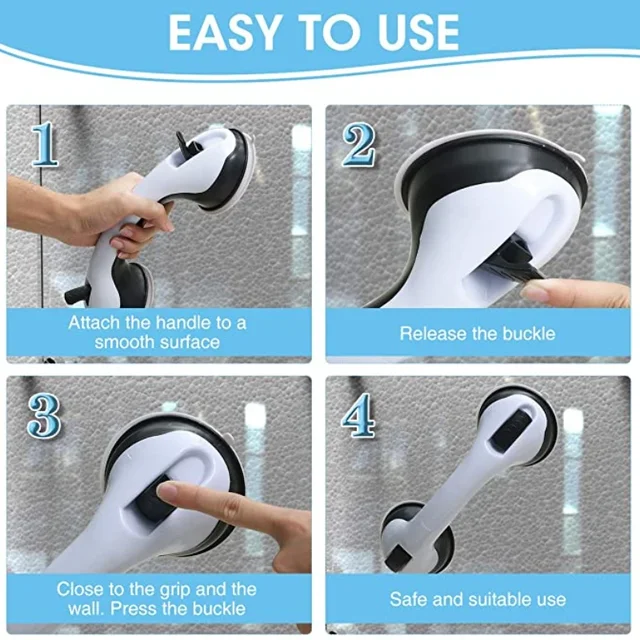 EASY TO USE

1

Attach the handle to a smooth surface

2

Release the buckle

3

Close to the grip and the wall. Press the buckle

4

Safe and suitable use