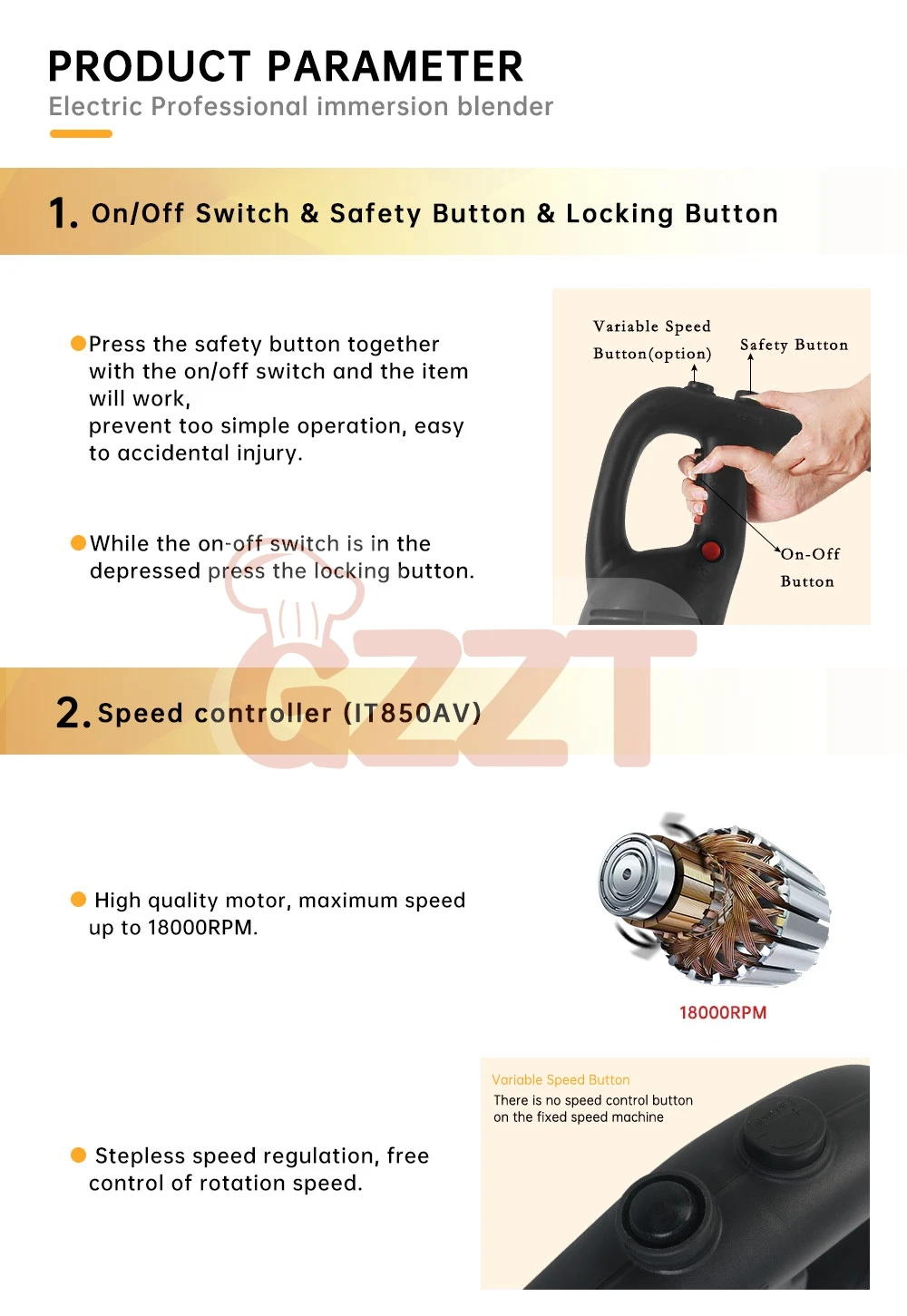 PRODUCT PARAMETER
Electric Professional immersion blender

1. On/Off Switch & Safety Button & Locking Button

Press the safety button together with the on/off switch and the item will work,
prevent too simple operation, easy to accidental injury.

While the on-off switch is in the depressed press the locking button.

Variable Speed Button(option)
Safety Button
On-Off Button

GZZT

2. Speed controller (IT850AV)

High quality motor, maximum speed up to 18000RPM.

18000RPM

Stepless speed regulation, free control of rotation speed.

Variable Speed Button
There is no speed control button on the fixed speed machine