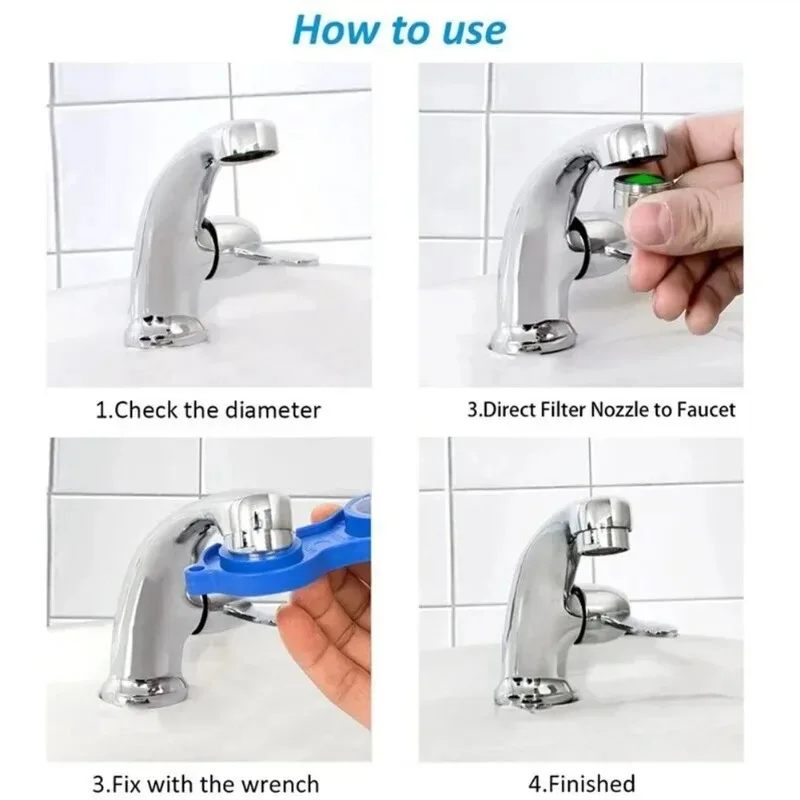 How to use

1.Check the diameter

3.Direct Filter Nozzle to Faucet

3.Fix with the wrench

4.Finished