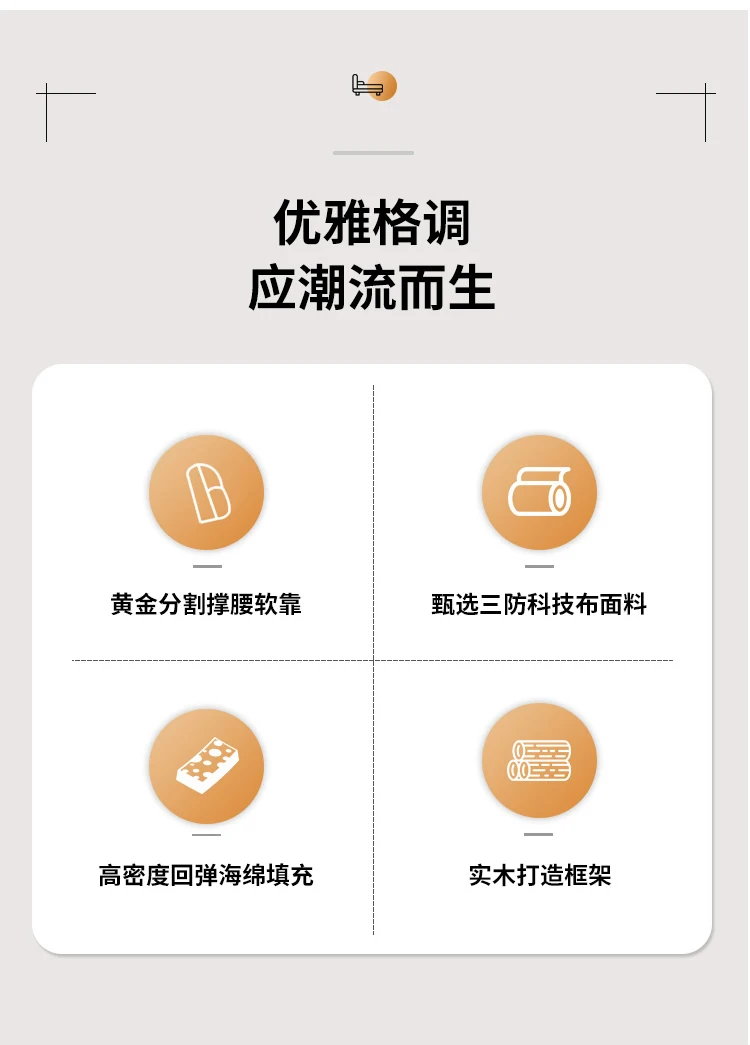 优雅格调
应潮流而生

黄金分割撑腰软靠

甄选三防科技布面料

高密度回弹海绵填充

实木打造框架