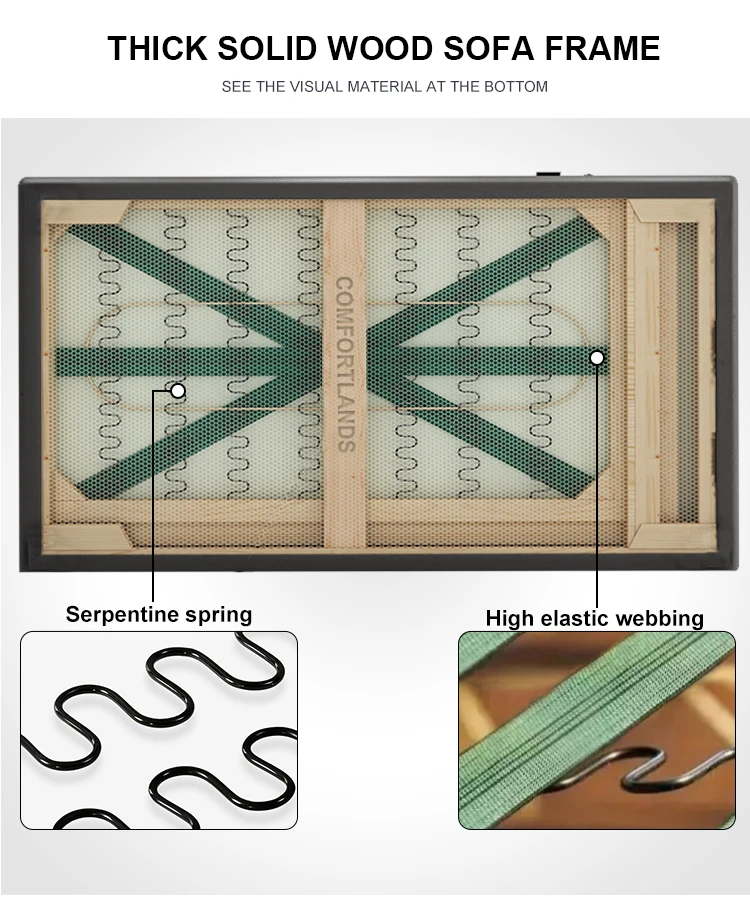 THICK SOLID WOOD SOFA FRAME

SEE THE VISUAL MATERIAL AT THE BOTTOM

COMFORTLANDS

Serpentine spring

High elastic webbing