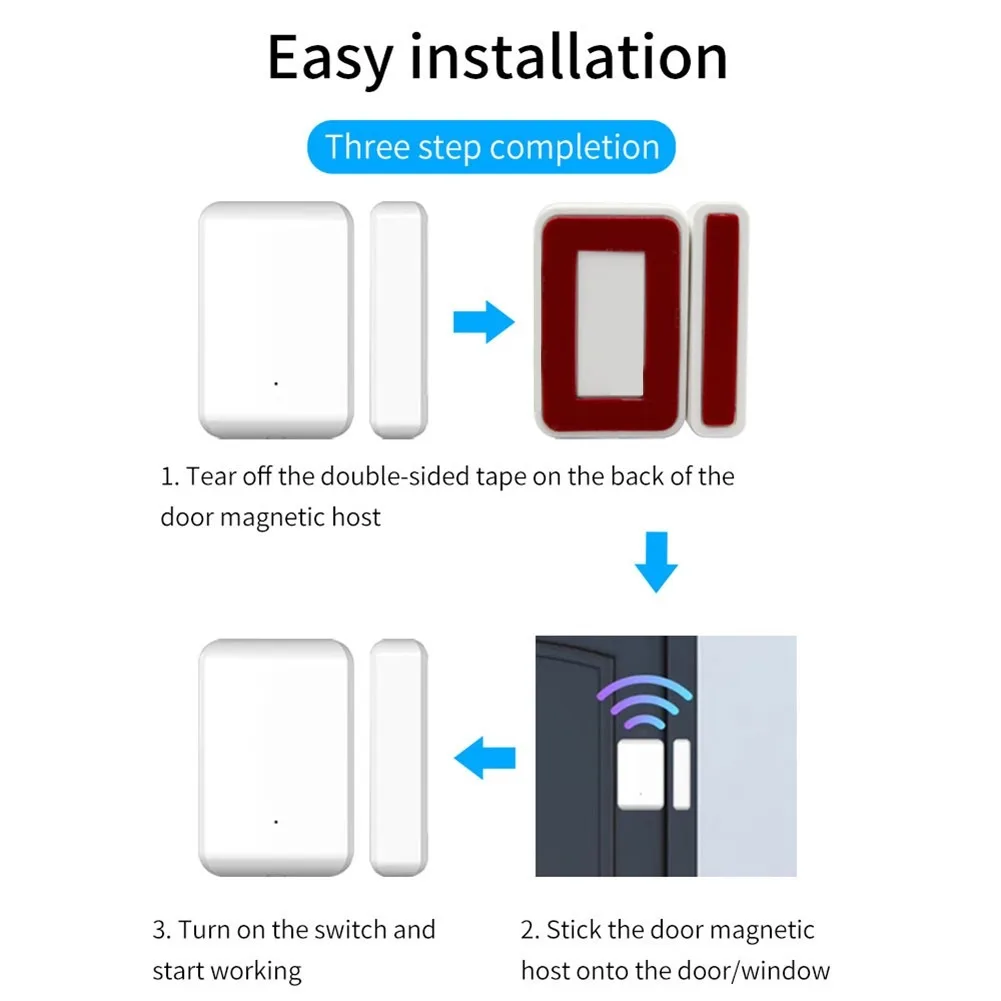 Easy installation

Three step completion

1. Tear off the double-sided tape on the back of the door magnetic host

3. Turn on the switch and start working

2. Stick the door magnetic host onto the door/window