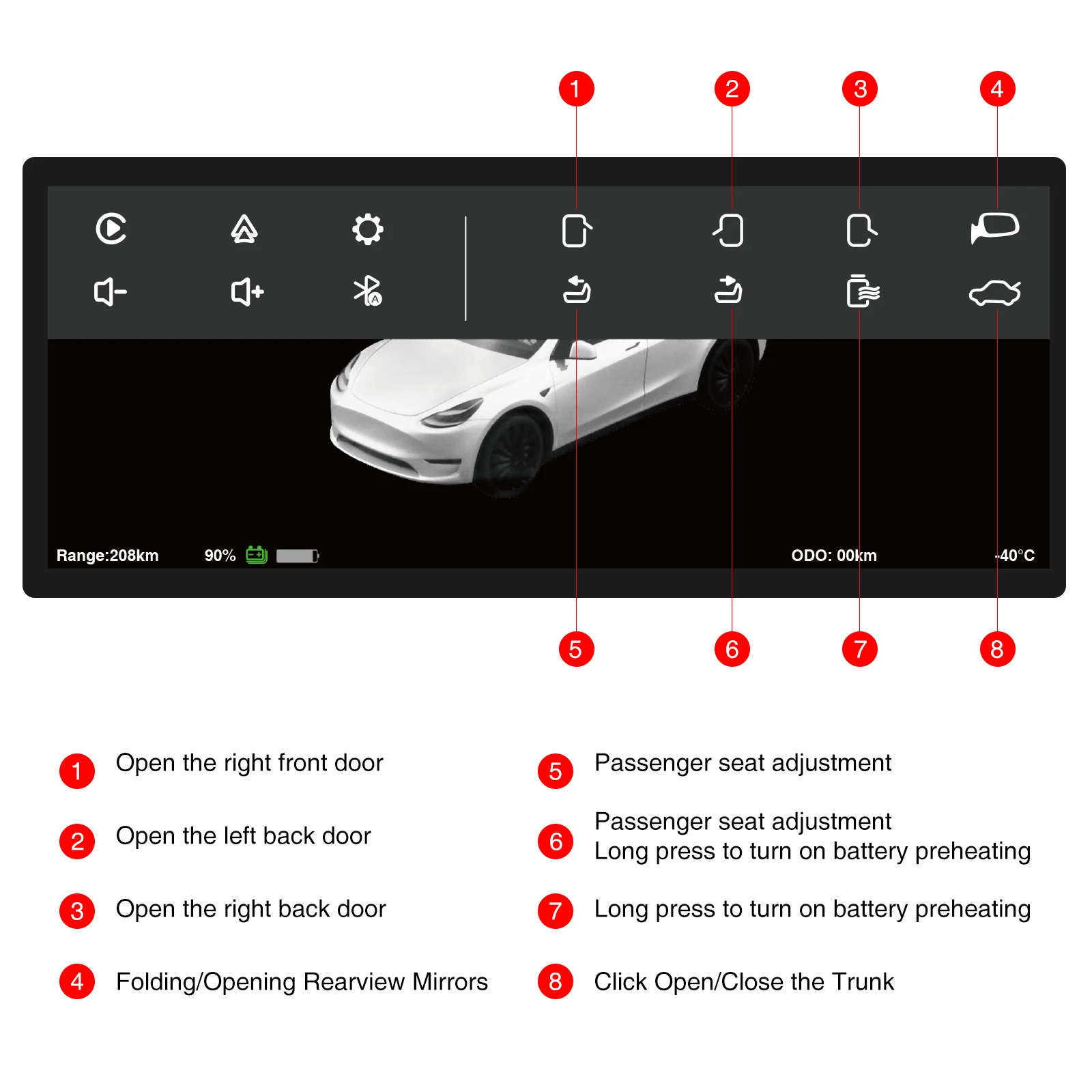 1 2 3 4

Range:208km 90% ODO: 00km -40°C

5 6 7 8

1 Open the right front door

2 Open the left back door

3 Open the right back door

4 Folding/Opening Rearview Mirrors

5 Passenger seat adjustment

6 Passenger seat adjustment
Long press to turn on battery preheating

7 Long press to turn on battery preheating

8 Click Open/Close the Trunk