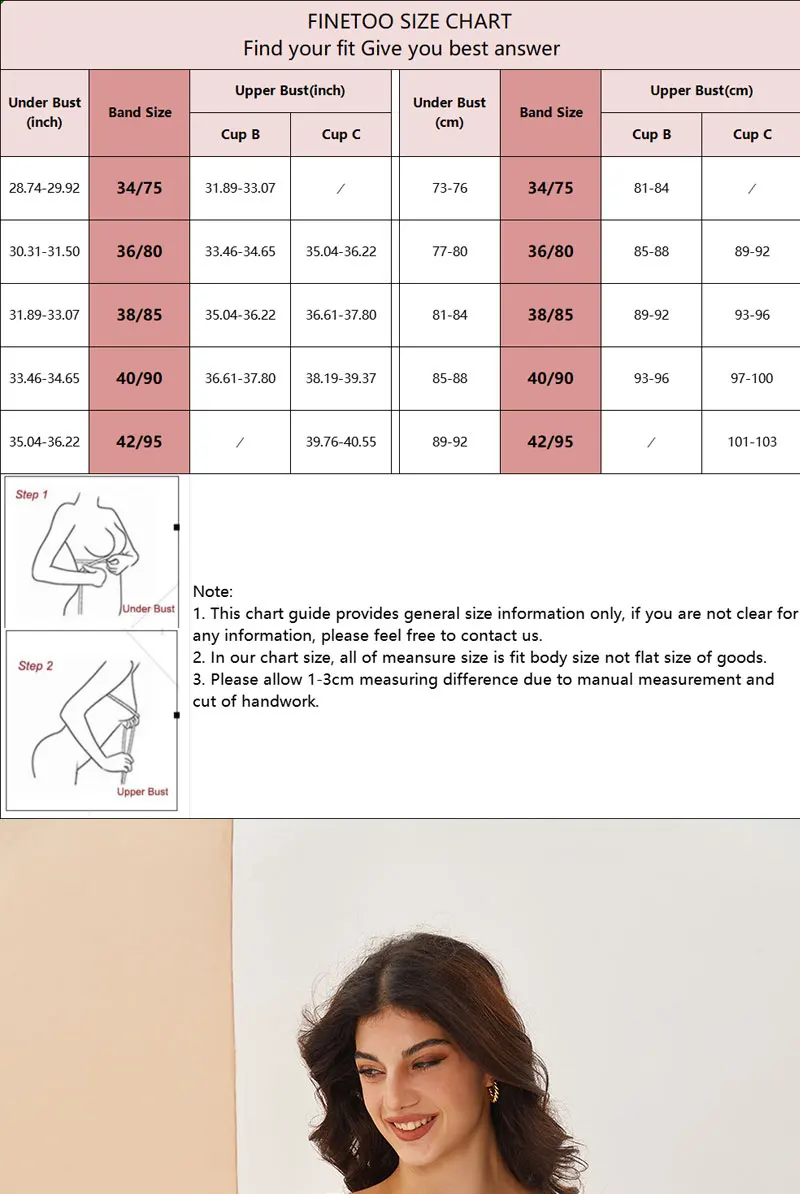 FINETOO SIZE CHART
Find your fit Give you best answer

| Under Bust (inch) | Band Size | Upper Bust(inch) Cup B | Upper Bust(inch) Cup C | Under Bust (cm) | Band Size | Upper Bust(cm) Cup B | Upper Bust(cm) Cup C |
|---|---|---|---|---|---|---|---|
| 28.74-29.92 | 34/75 | 31.89-33.07 | / | 73-76 | 34/75 | 81-84 | / |
| 30.31-31.50 | 36/80 | 33.46-34.65 | 35.04-36.22 | 77-80 | 36/80 | 85-88 | 89-92 |
| 31.89-33.07 | 38/85 | 35.04-36.22 | 36.61-37.80 | 81-84 | 38/85 | 89-92 | 93-96 |
| 33.46-34.65 | 40/90 | 36.61-37.80 | 38.19-39.37 | 85-88 | 40/90 | 93-96 | 97-100 |
| 35.04-36.22 | 42/95 | / | 39.76-40.55 | 89-92 | 42/95 | / | 101-103 |

Step 1
Under Bust

Step 2
Upper Bust

Note:
1. This chart guide provides general size information only, if you are not clear for any information, please feel free to contact us.
2. In our chart size, all of meansure size is fit body size not flat size of goods.
3. Please allow 1-3cm measuring difference due to manual measurement and cut of handwork.