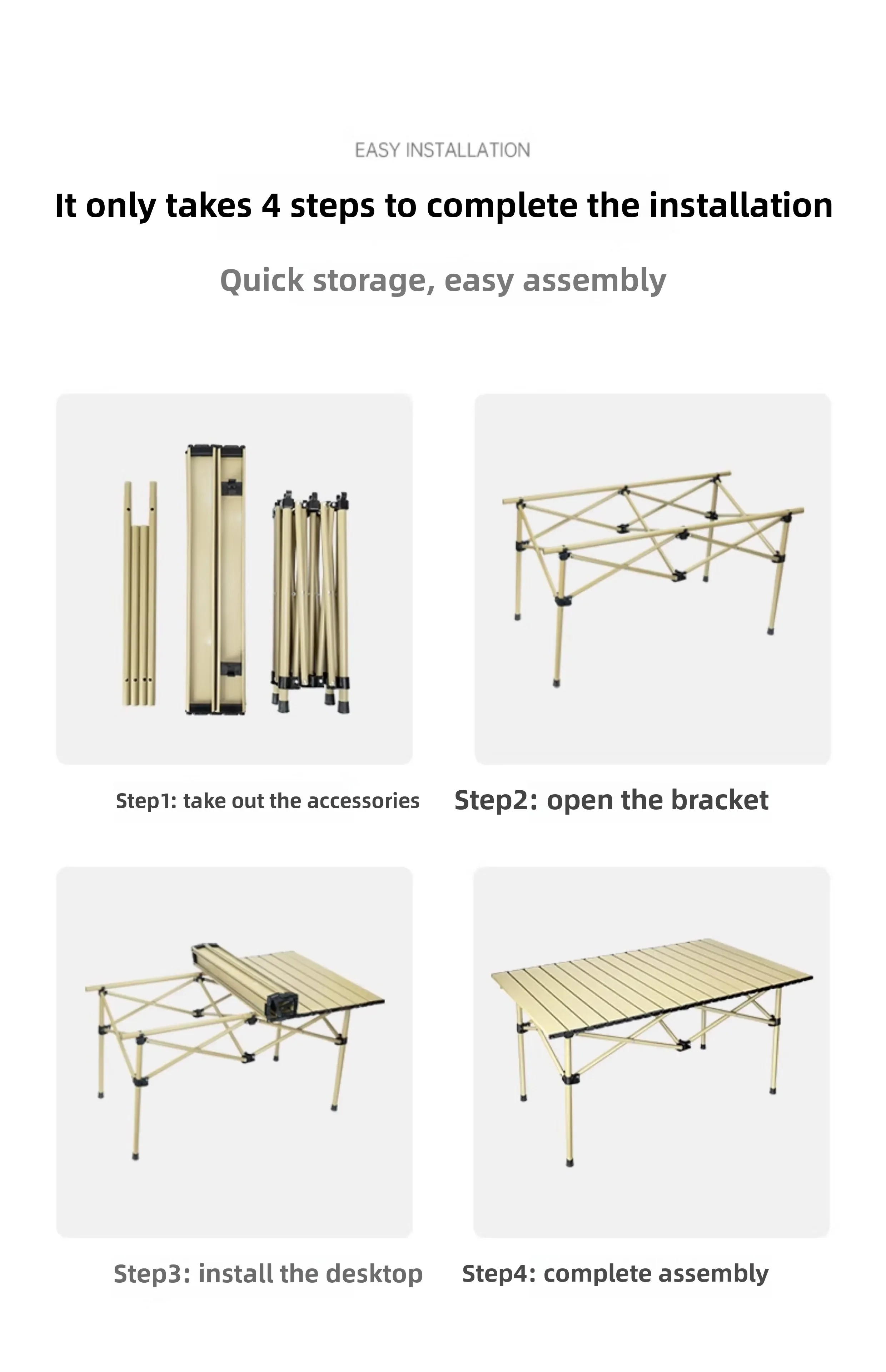 EASY INSTALLATION

It only takes 4 steps to complete the installation

Quick storage, easy assembly

Step1: take out the accessories

Step2: open the bracket

Step3: install the desktop

Step4: complete assembly