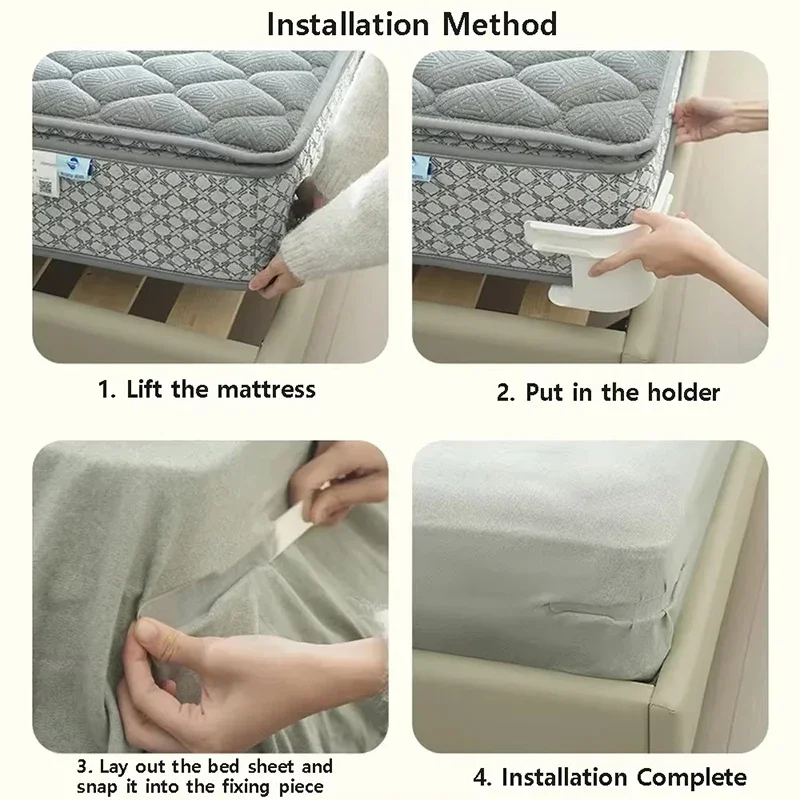 Installation Method

1. Lift the mattress

2. Put in the holder

3. Lay out the bed sheet and snap it into the fixing piece

4. Installation Complete