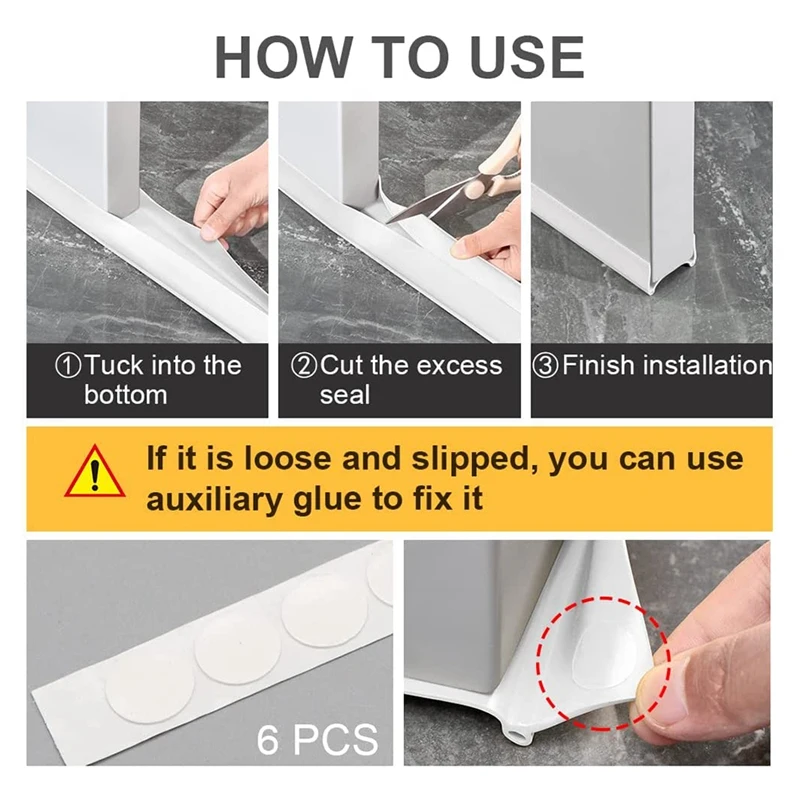 HOW TO USE

①Tuck into the bottom

②Cut the excess seal

③Finish installation

If it is loose and slipped, you can use auxiliary glue to fix it

6 PCS