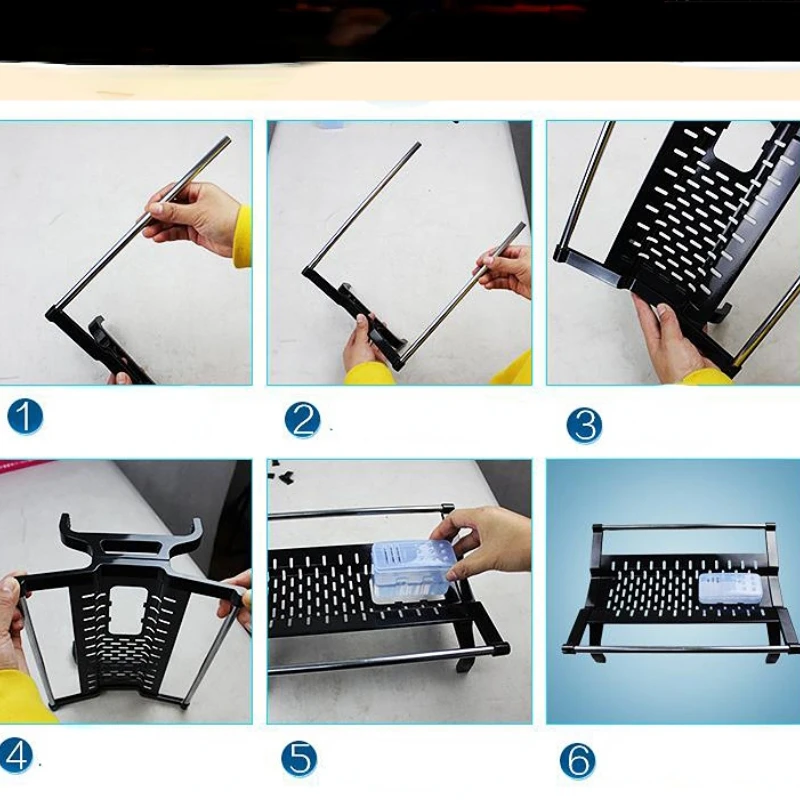 1

2

3

4

5

6