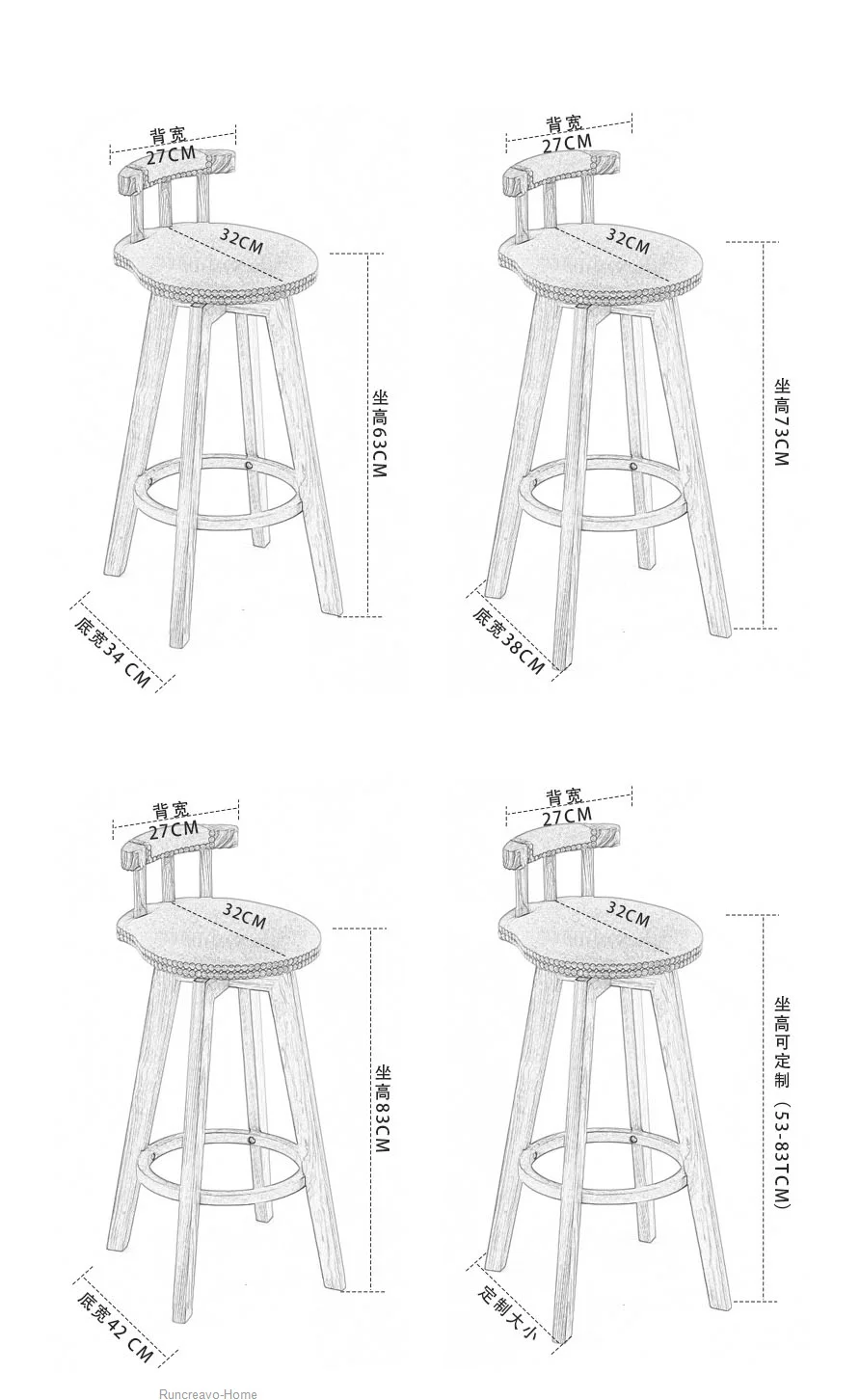 背宽
27CM
32CM
坐高63CM
底宽34 CM

背宽
27CM
32CM
坐高73CM
底宽38CM

背宽
27CM
32CM
坐高83CM
底宽42 CM

背宽
27CM
32CM
坐高可定制（53-83TCM)
定制大小

Runcreavo-Home