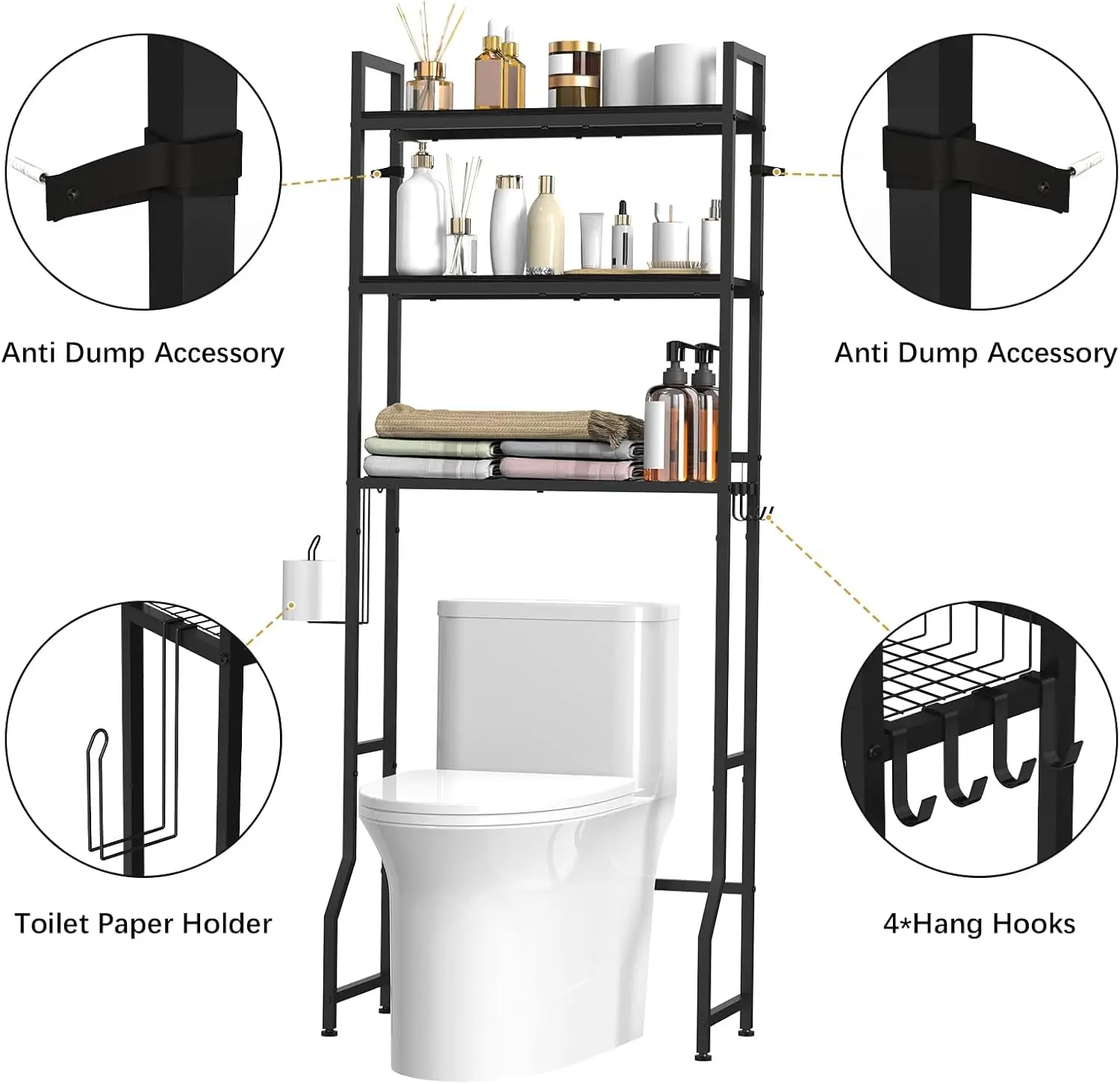 Anti Dump Accessory

Anti Dump Accessory

Toilet Paper Holder

4*Hang Hooks