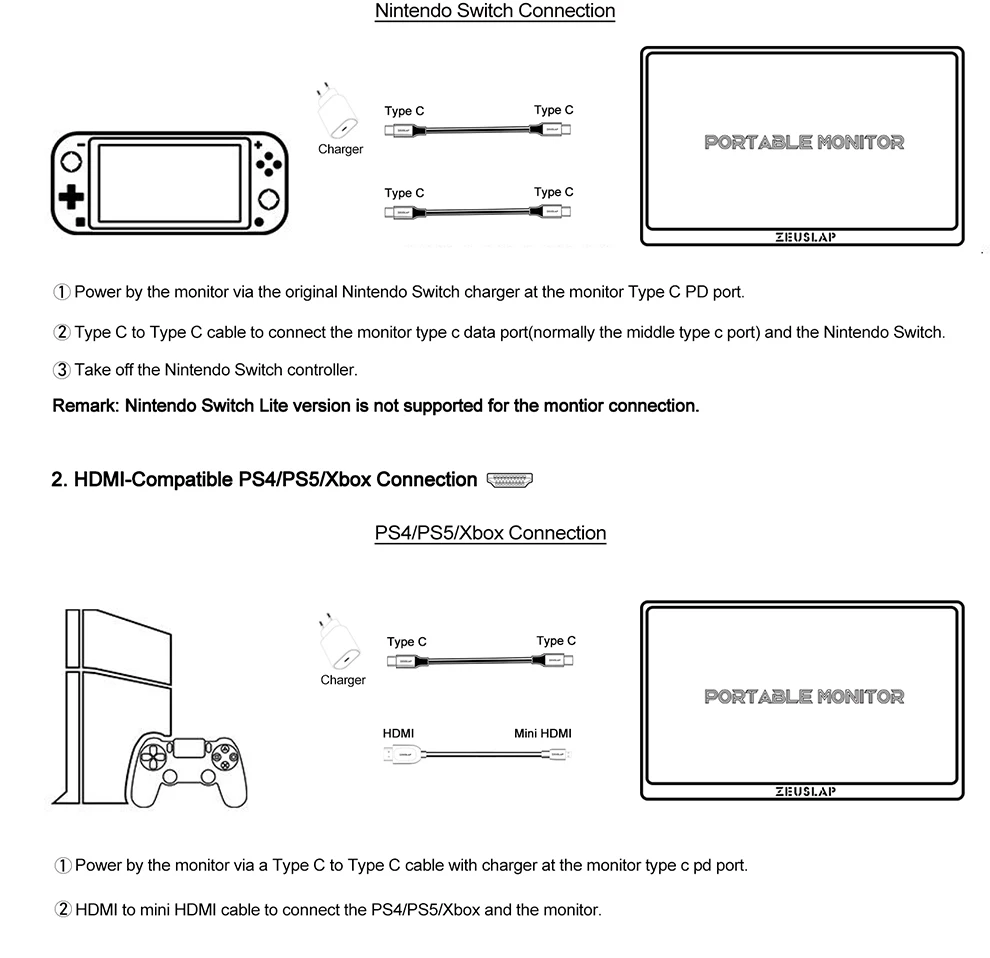 Nintendo Switch Connection

Charger

Type C

Type C

Type C

Type C

PORTABLE MONITOR

ZEUSLAP

① Power by the monitor via the original Nintendo Switch charger at the monitor Type C PD port.

② Type C to Type C cable to connect the monitor type c data port(normally the middle type c port) and the Nintendo Switch.

③ Take off the Nintendo Switch controller.

Remark: Nintendo Switch Lite version is not supported for the montior connection.

2. HDMI-Compatible PS4/PS5/Xbox Connection

PS4/PS5/Xbox Connection

Charger

Type C

Type C

HDMI

Mini HDMI

PORTABLE MONITOR

ZEUSLAP

① Power by the monitor via a Type C to Type C cable with charger at the monitor type c pd port.

② HDMI to mini HDMI cable to connect the PS4/PS5/Xbox and the monitor.