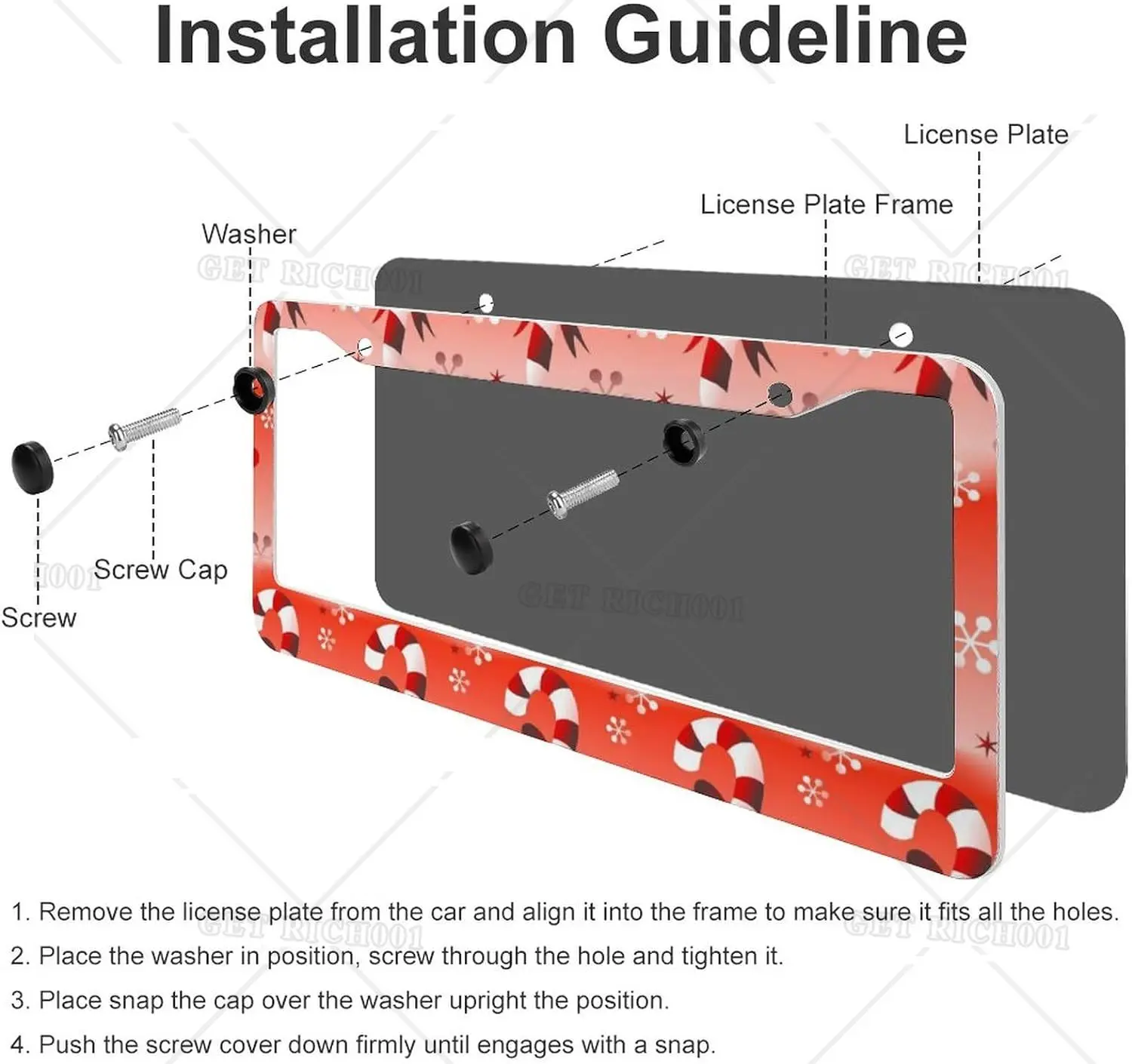 Installation Guideline

License Plate

License Plate Frame

Washer

GET RICH001

GET RICH001

Screw Cap

Screw

GET RICH001

1. Remove the license plate from the car and align it into the frame to make sure it fits all the holes.

2. Place the washer in position, screw through the hole and tighten it.

3. Place snap the cap over the washer upright the position.

4. Push the screw cover down firmly until engages with a snap.

GET RICH001

GET RICH001