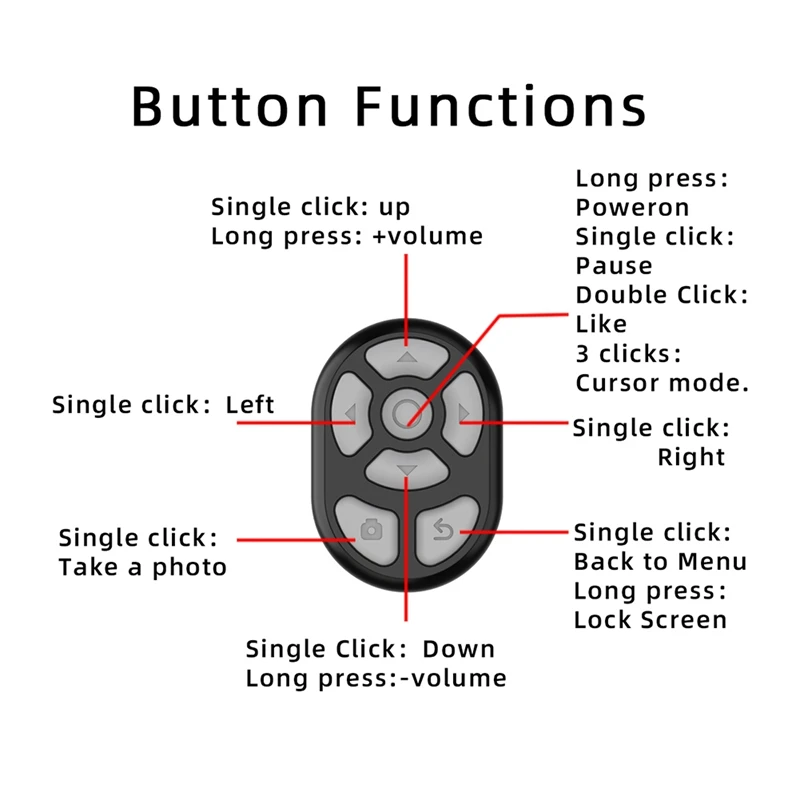 Button Functions

Single click: up
Long press: +volume

Long press:
Poweron
Single click:
Pause
Double Click:
Like
3 clicks:
Cursor mode.

Single click: Left

Single click:
Right

Single click:
Take a photo

Single click:
Back to Menu
Long press:
Lock Screen

Single Click: Down
Long press:-volume