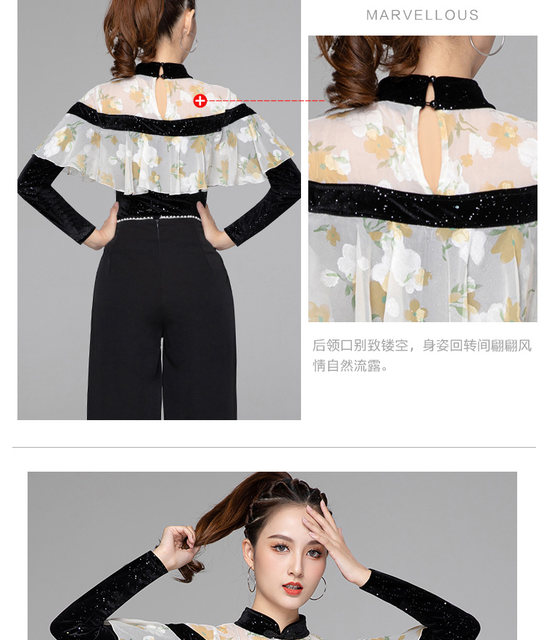 MARVELLOUS

后领口别致镂空，身姿回转间翩翩风情自然流露。