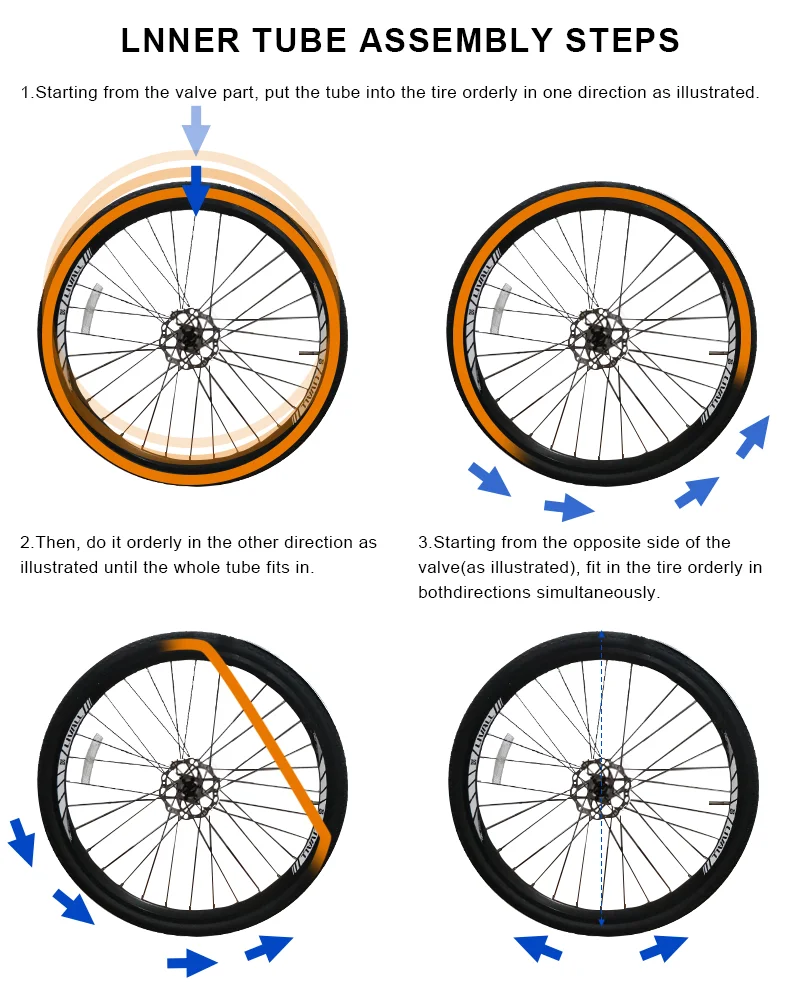 LNNER TUBE ASSEMBLY STEPS

1.Starting from the valve part, put the tube into the tire orderly in one direction as illustrated.

2.Then, do it orderly in the other direction as illustrated until the whole tube fits in.

3.Starting from the opposite side of the valve(as illustrated), fit in the tire orderly in bothdirections simultaneously.