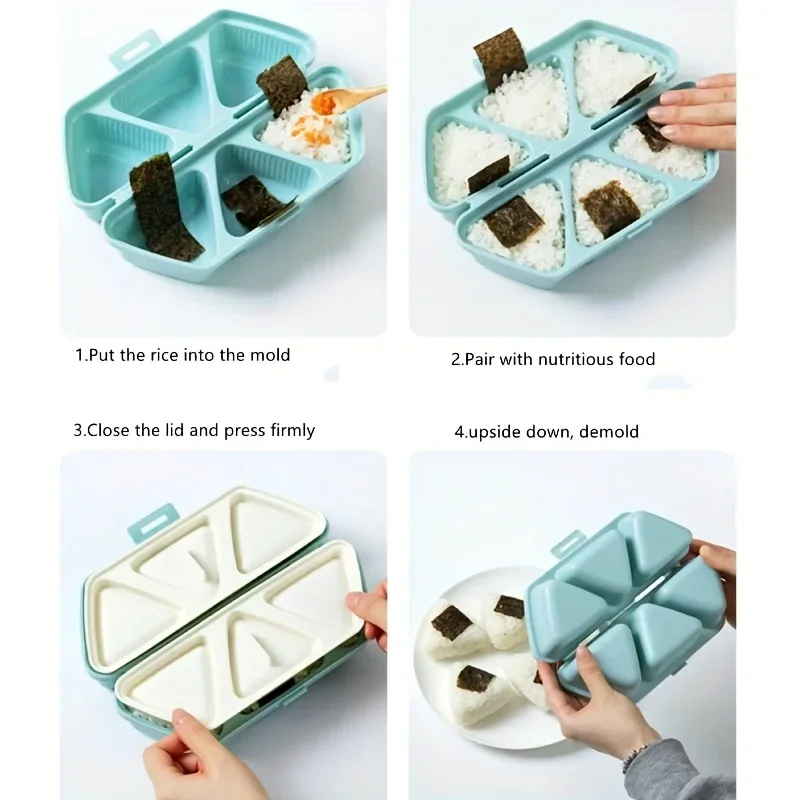 1.Put the rice into the mold

2.Pair with nutritious food

3.Close the lid and press firmly

4.upside down, demold