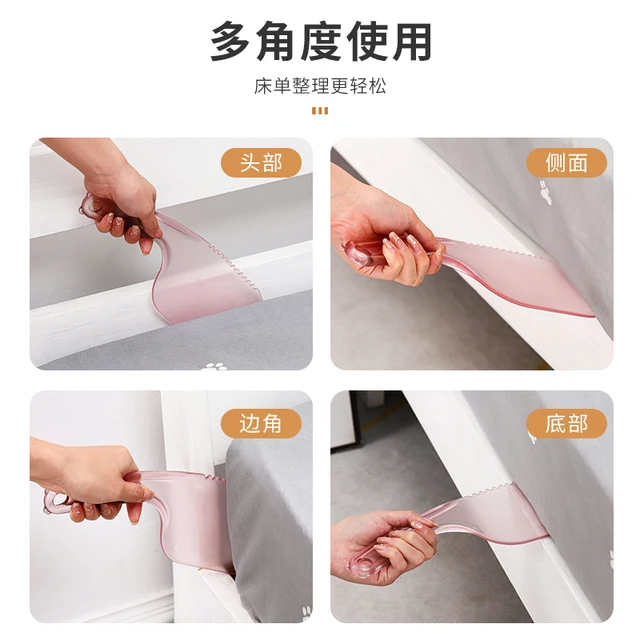 多角度使用

床单整理更轻松

头部

侧面

边角

底部