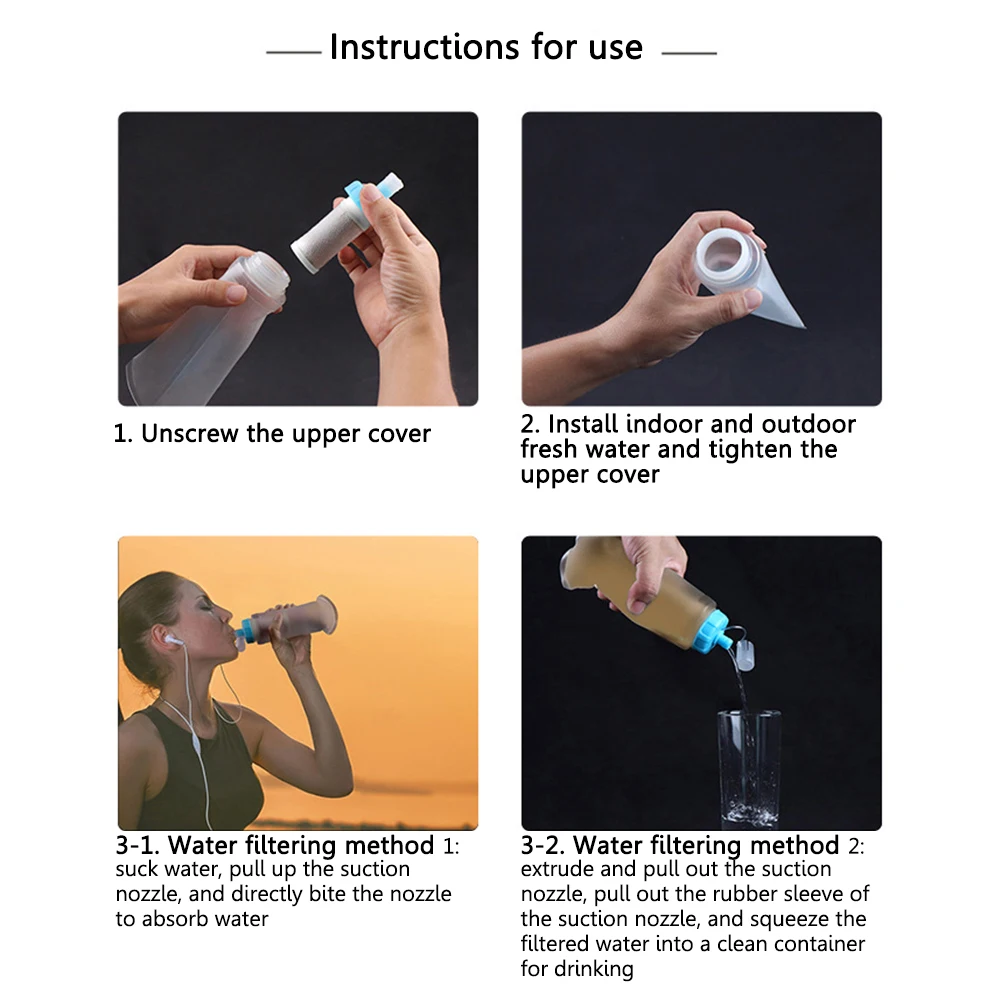 Instructions for use

1. Unscrew the upper cover

2. Install indoor and outdoor fresh water and tighten the upper cover

3-1. Water filtering method 1: suck water, pull up the suction nozzle, and directly bite the nozzle to absorb water

3-2. Water filtering method 2: extrude and pull out the suction nozzle, pull out the rubber sleeve of the suction nozzle, and squeeze the filtered water into a clean container for drinking