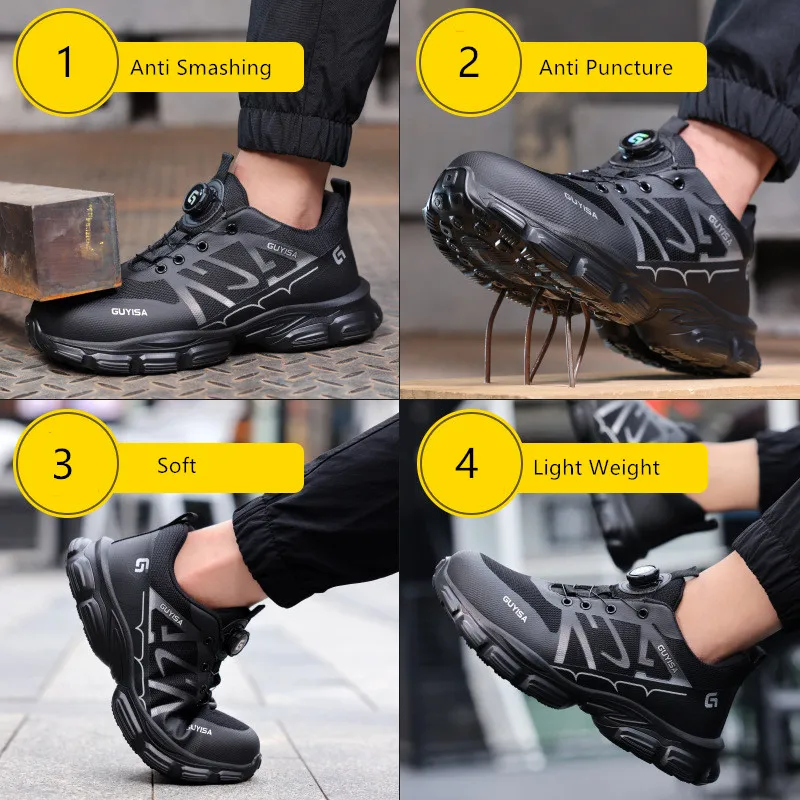 1 Anti Smashing

GUYISA

GUYISA

2 Anti Puncture

GUYISA

GUYISA

3 Soft

GUYISA

GUYISA

4 Light Weight

GUYISA

GUYISA