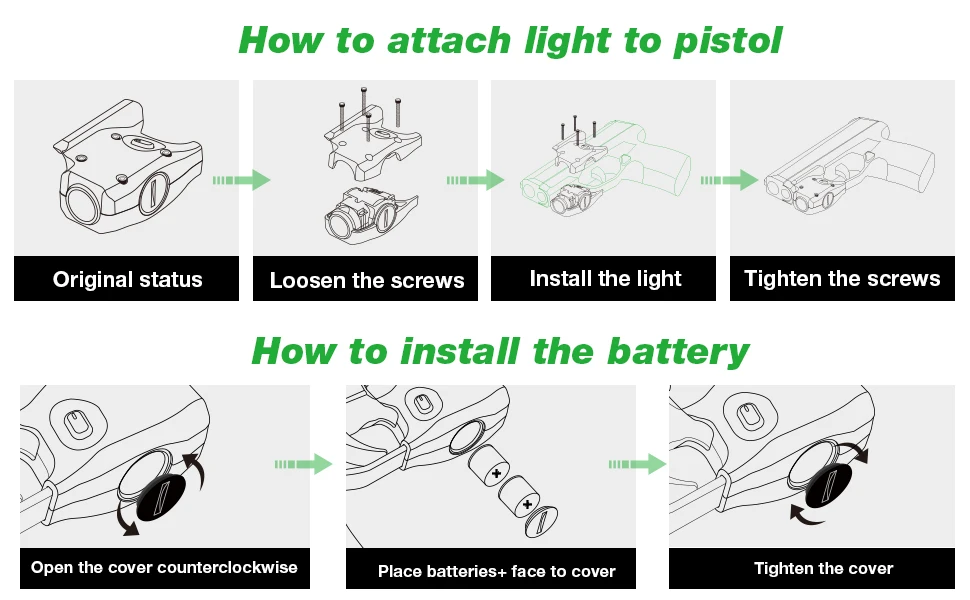 How to attach light to pistol

Original status

Loosen the screws

Install the light

Tighten the screws

How to install the battery

Open the cover counterclockwise

+

+

Place batteries+ face to cover

Tighten the cover