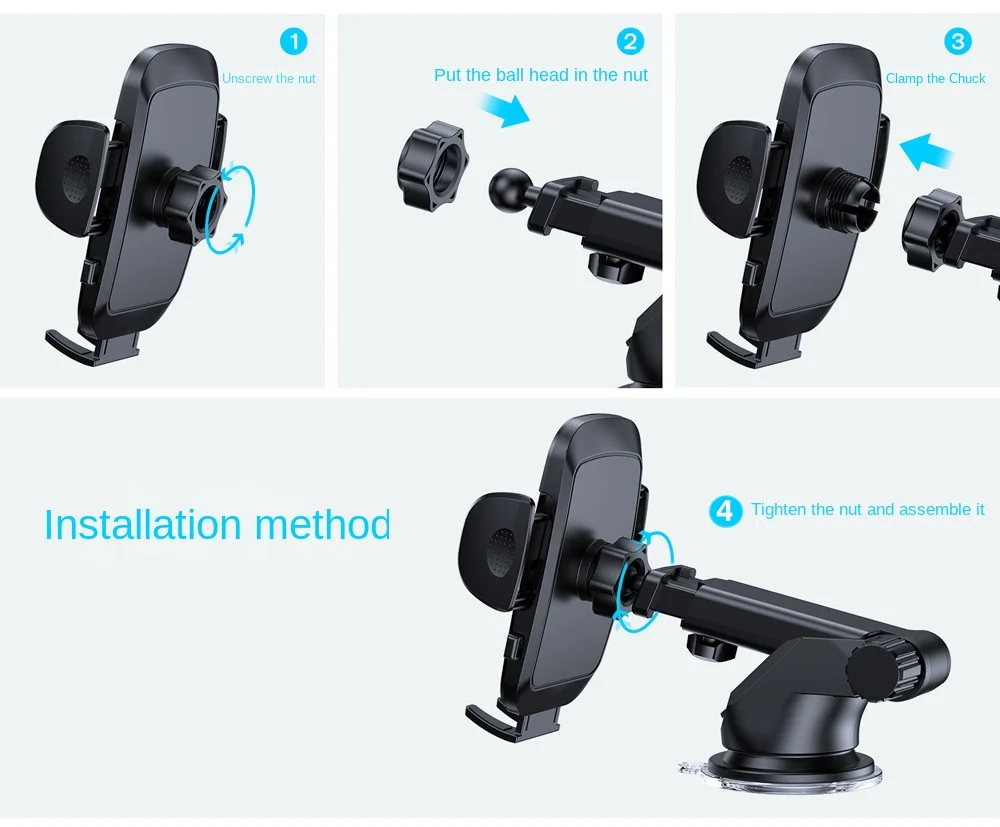 1 Unscrew the nut

2 Put the ball head in the nut

3 Clamp the Chuck

Installation method

4 Tighten the nut and assemble it