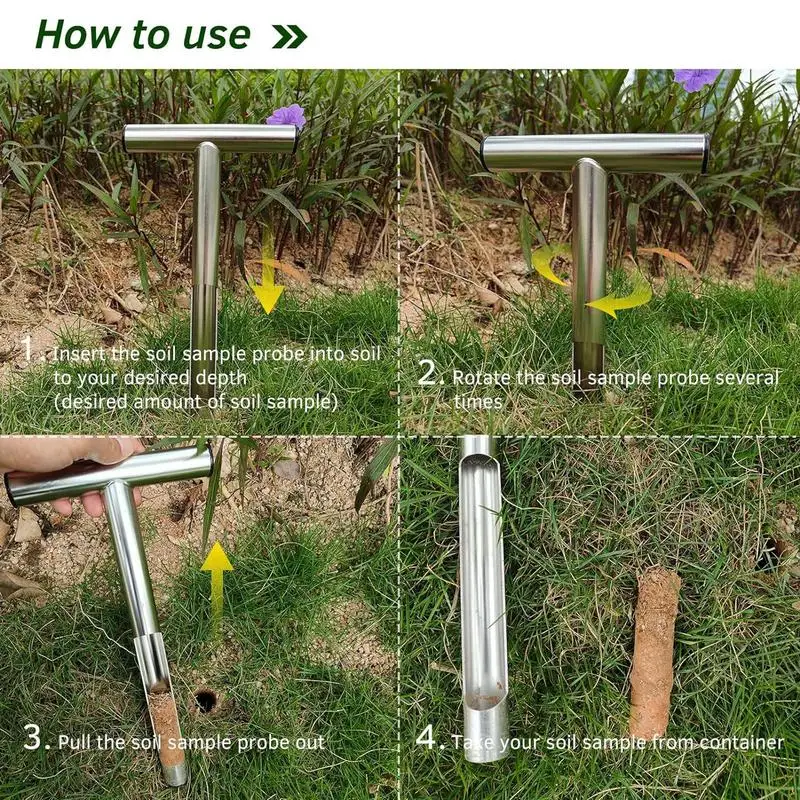 How to use »

1. Insert the soil sample probe into soil to your desired depth (desired amount of soil sample)

2. Rotate the soil sample probe several times

3. Pull the soil sample probe out

4. Take your soil sample from container