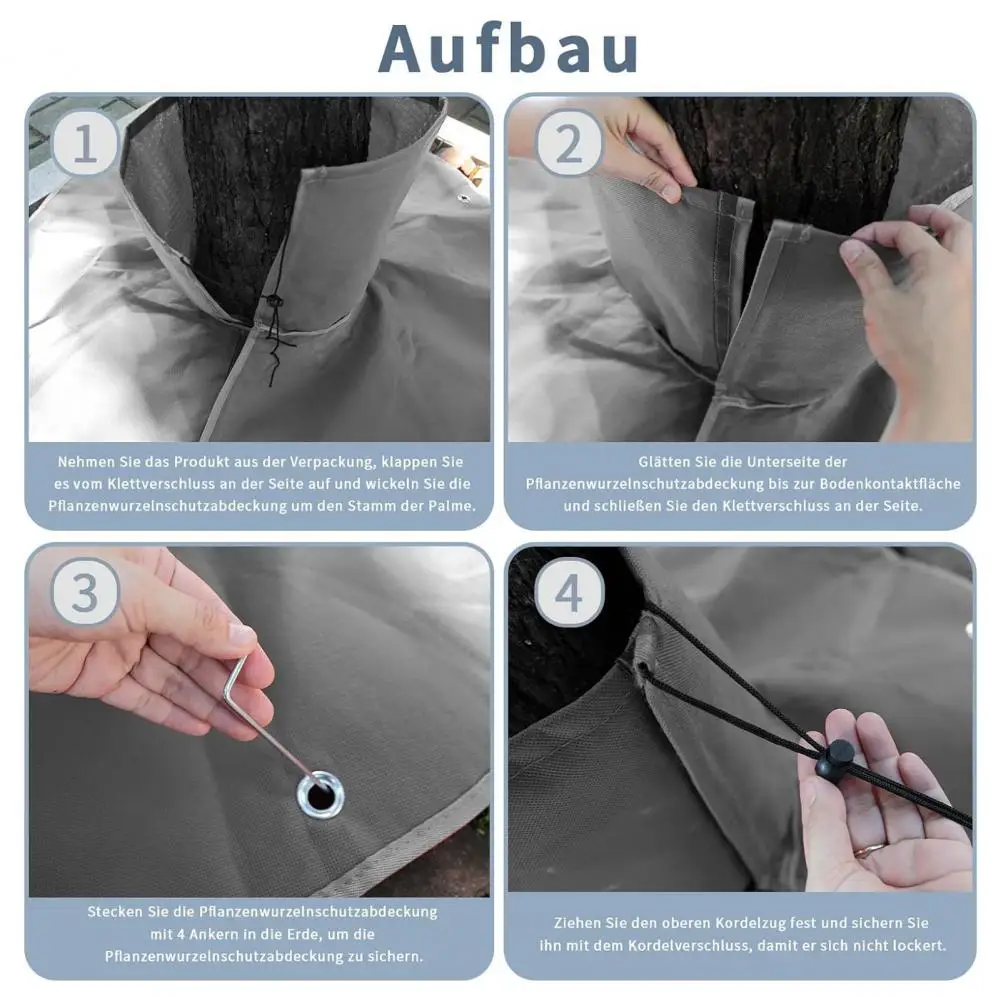 Aufbau

1

Nehmen Sie das Produkt aus der Verpackung, klappen Sie es vom Klettverschluss an der Seite auf und wickeln Sie die Pflanzenwurzelnschutzabdeckung um den Stamm der Palme.

2

Glätten Sie die Unterseite der Pflanzenwurzelnschutzabdeckung bis zur Bodenkontaktfläche und schließen Sie den Klettverschluss an der Seite.

3

Stecken Sie die Pflanzenwurzelnschutzabdeckung mit 4 Ankern in die Erde, um die Pflanzenwurzelnschutzabdeckung zu sichern.

4

Ziehen Sie den oberen Kordelzug fest und sichern Sie ihn mit dem Kordelverschluss, damit er sich nicht lockert.