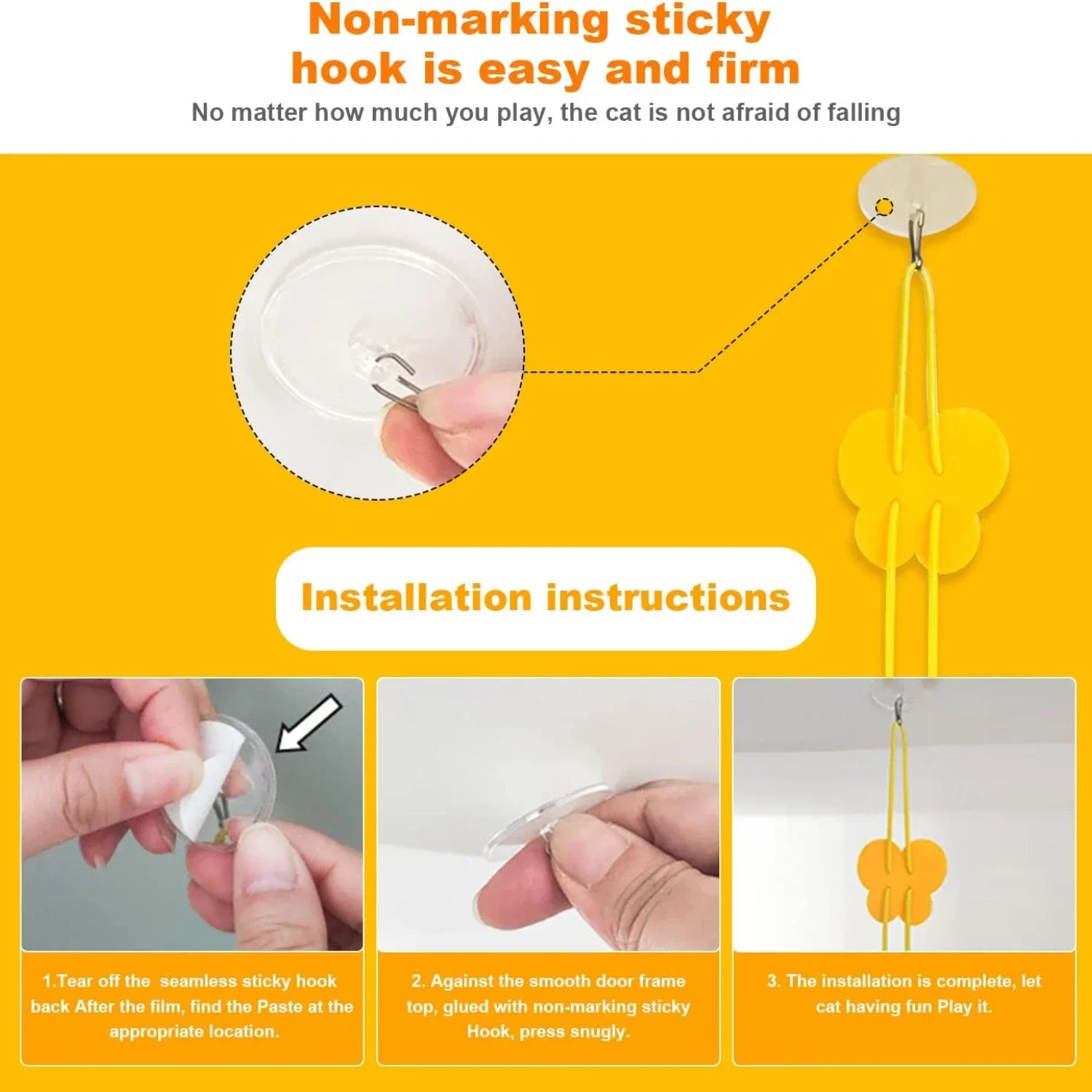 Non-marking sticky hook is easy and firm

No matter how much you play, the cat is not afraid of falling

Installation instructions

1.Tear off the seamless sticky hook back After the film, find the Paste at the appropriate location.

2. Against the smooth door frame top, glued with non-marking sticky Hook, press snugly.

3. The installation is complete, let cat having fun Play it.