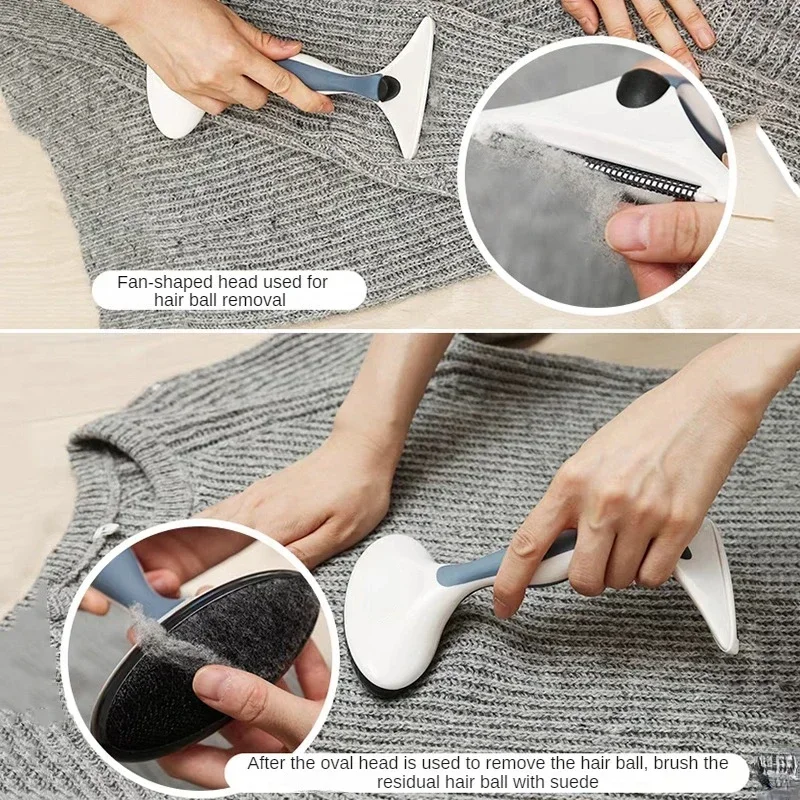 Fan-shaped head used for hair ball removal

After the oval head is used to remove the hair ball, brush the residual hair ball with suede