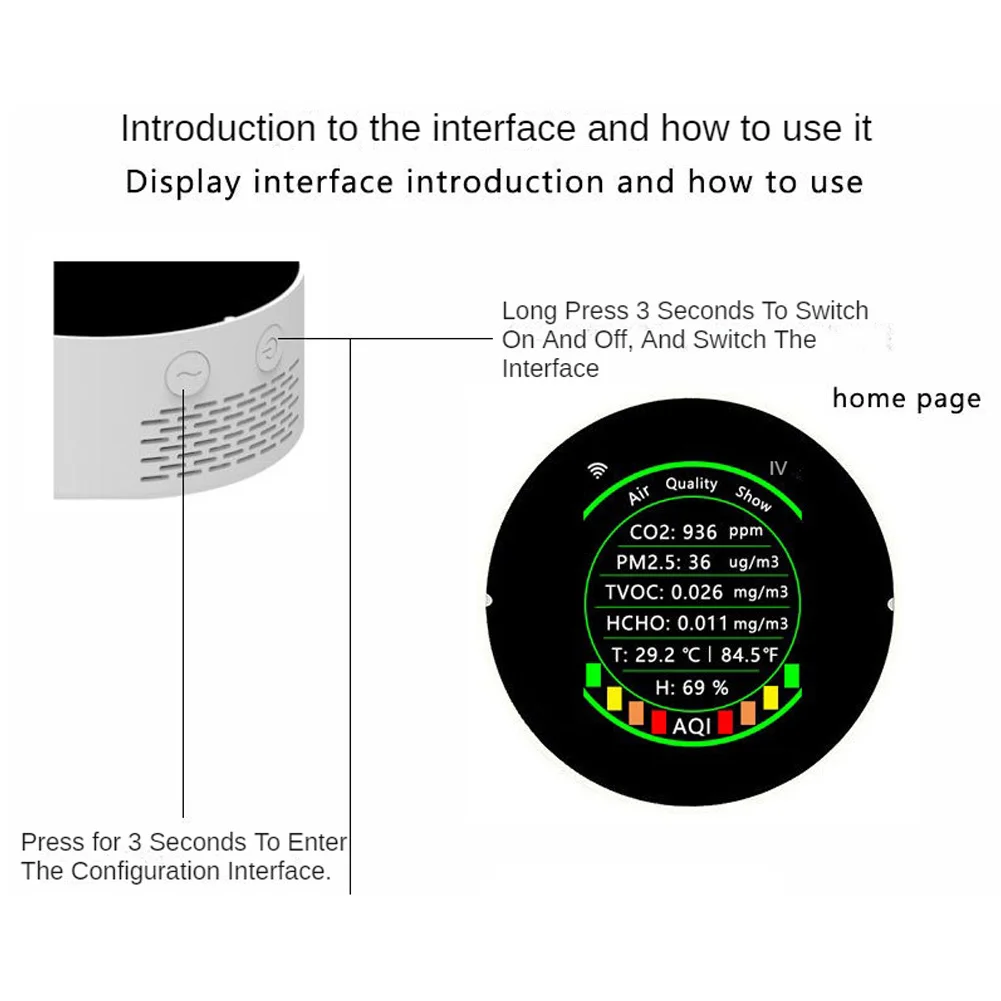 Introduction to the interface and how to use it

Display interface introduction and how to use

Long Press 3 Seconds To Switch On And Off, And Switch The Interface

home page

IV

Air Quality Show

CO2: 936 ppm

PM2.5: 36 ug/m3

TVOC: 0.026 mg/m3

HCHO: 0.011 mg/m3

T: 29.2 ℃ | 84.5℉

H: 69 %

AQI

Press for 3 Seconds To Enter The Configuration Interface.