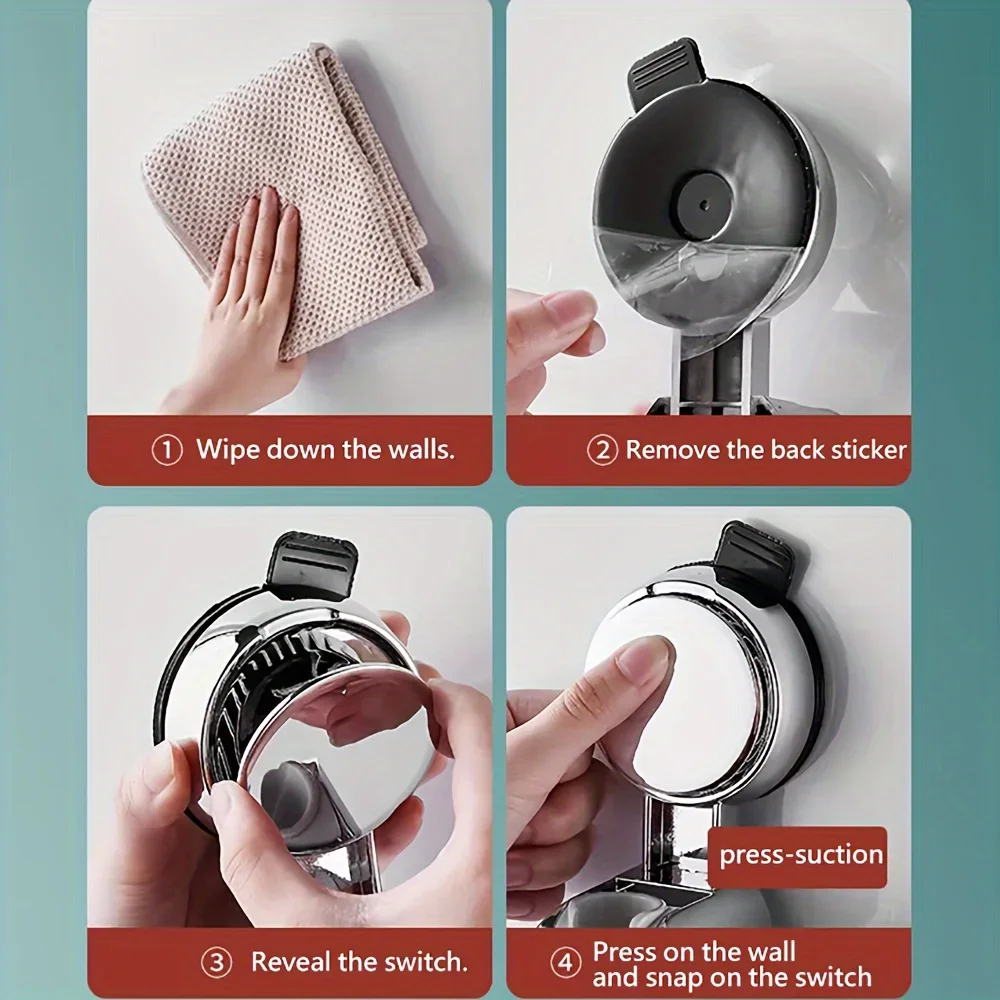 ① Wipe down the walls.

② Remove the back sticker

③ Reveal the switch.

press-suction

④ Press on the wall and snap on the switch