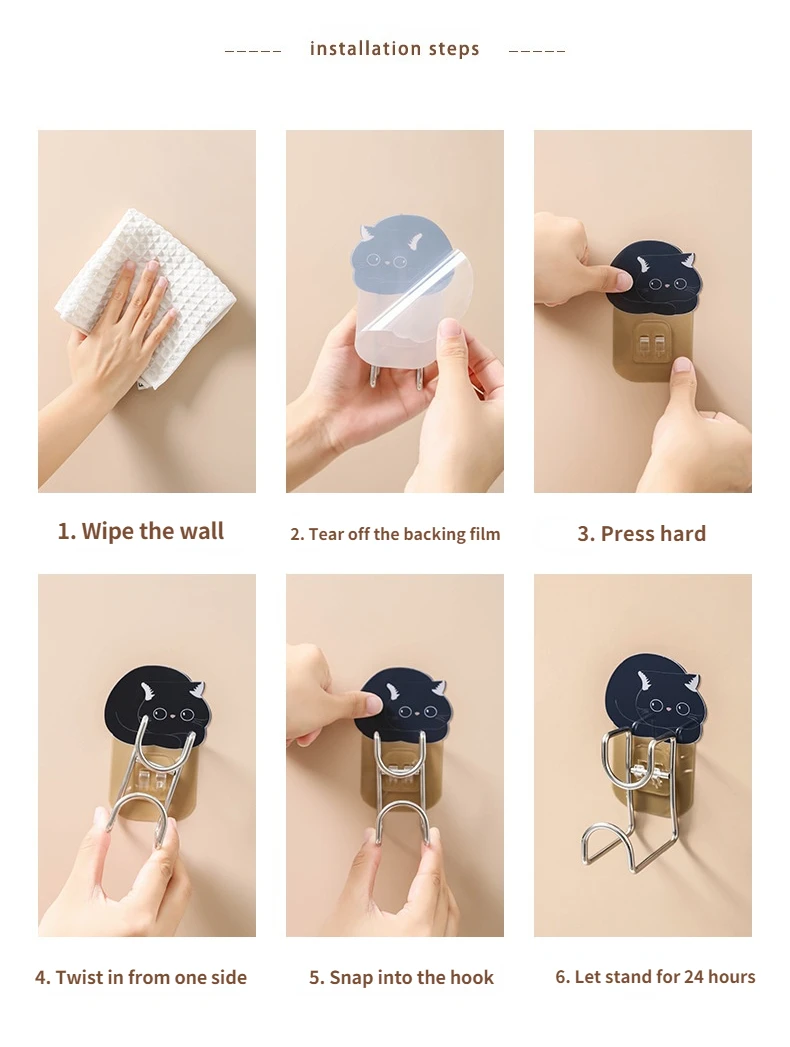 installation steps

1. Wipe the wall

2. Tear off the backing film

3. Press hard

4. Twist in from one side

5. Snap into the hook

6. Let stand for 24 hours