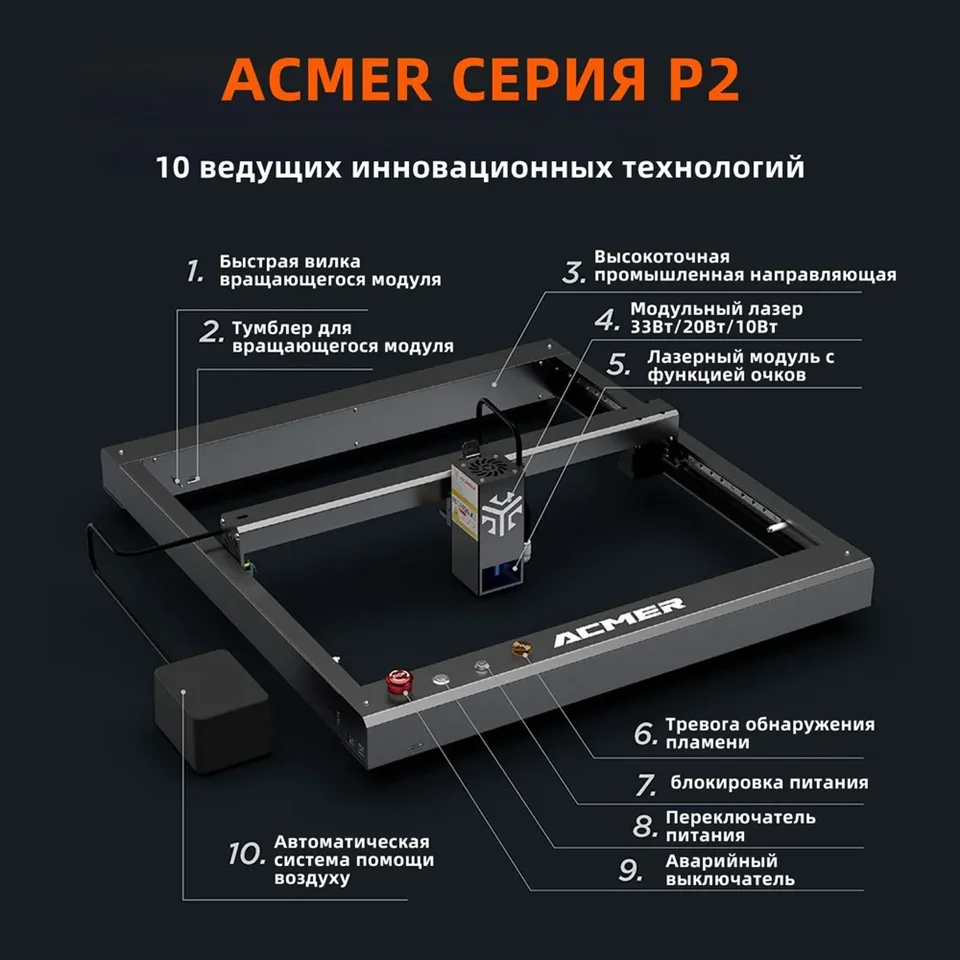 ACMER СЕРИЯ P2

10 ведущих инновационных технологий

1. Быстрая вилка вращающегося модуля

2. Тумблер для вращающегося модуля

3. Высокоточная промышленная направляющая

4. Модульный лазер 33Вт/20Вт/10Вт

5. Лазерный модуль с функцией очков

ACMER

6. Тревога обнаружения пламени

7. блокировка питания

8. Переключатель питания

9. Аварийный выключатель

10. Автоматическая система помощи воздуху