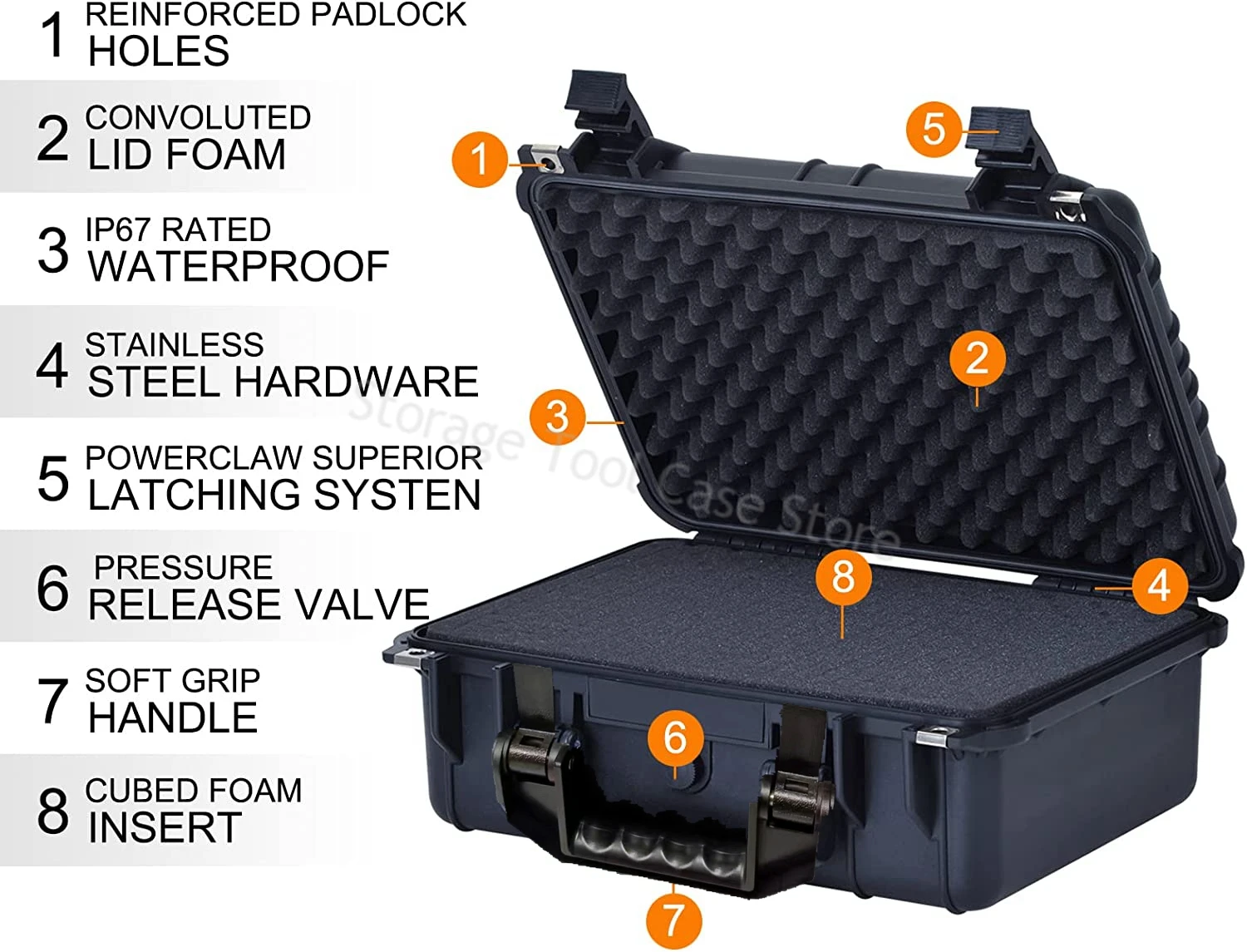 1 REINFORCED PADLOCK HOLES

2 CONVOLUTED LID FOAM

3 IP67 RATED WATERPROOF

4 STAINLESS STEEL HARDWARE

5 POWERCLAW SUPERIOR LATCHING SYSTEN

6 PRESSURE RELEASE VALVE

7 SOFT GRIP HANDLE

8 CUBED FOAM INSERT

1

5

2

3

Storage Tool Case Store

8

4

6

7