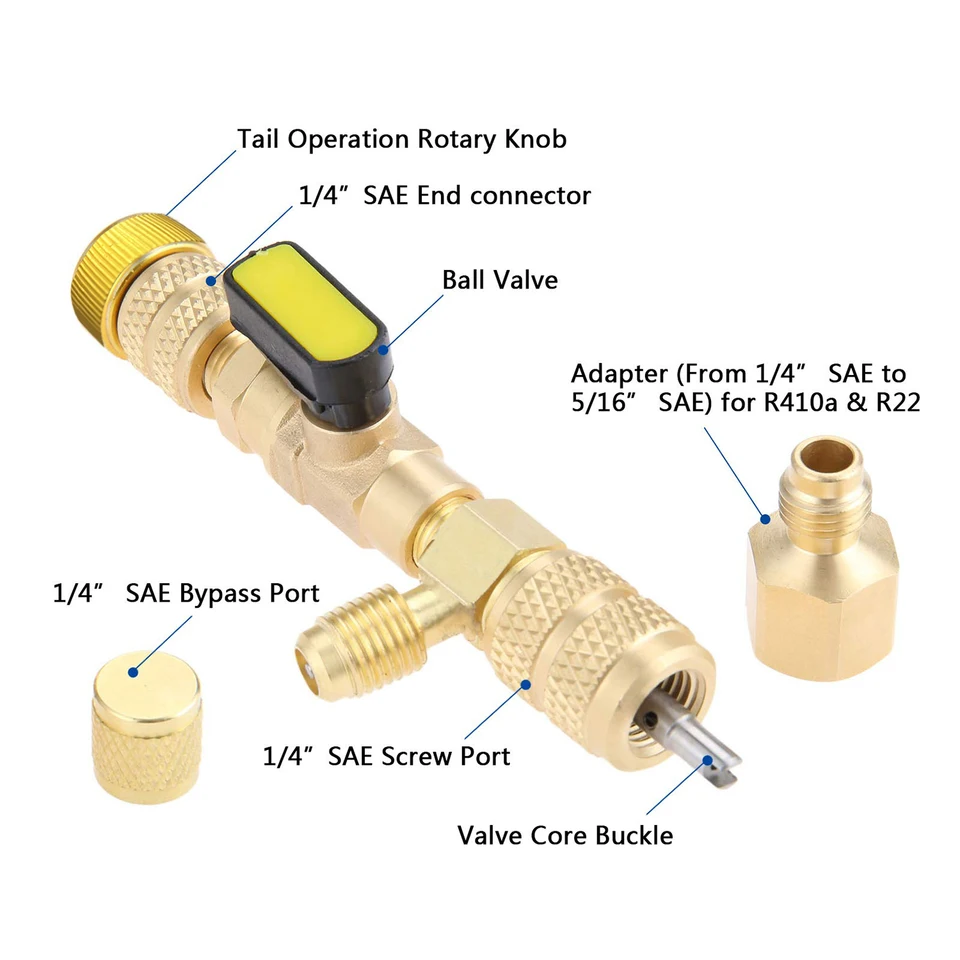 Tail Operation Rotary Knob

1/4” SAE End connector

Ball Valve

Adapter (From 1/4” SAE to 5/16” SAE) for R410a & R22

1/4” SAE Bypass Port

1/4” SAE Screw Port

Valve Core Buckle