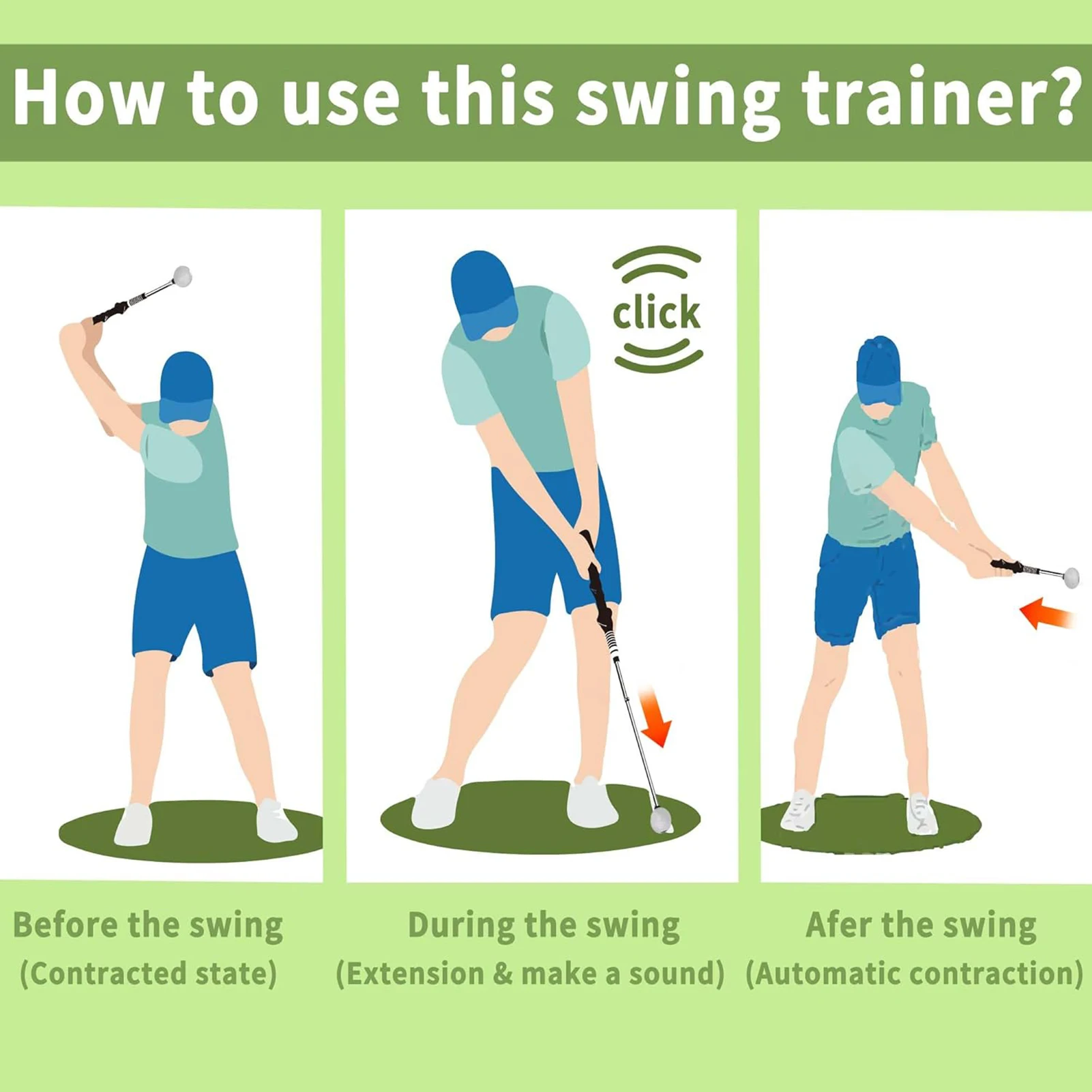 How to use this swing trainer?

click

Before the swing
(Contracted state)

During the swing
(Extension & make a sound)

Afer the swing
(Automatic contraction)