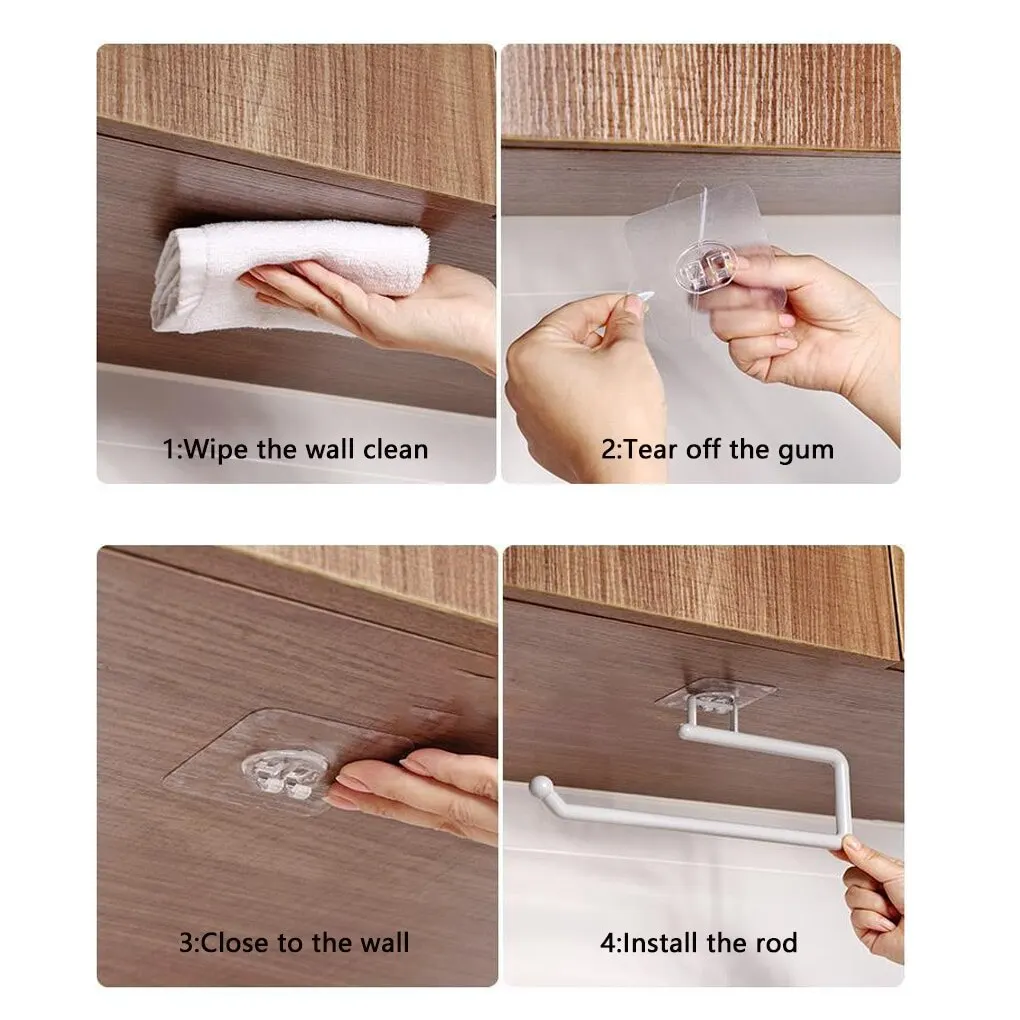 1:Wipe the wall clean

2:Tear off the gum

3:Close to the wall

4:Install the rod