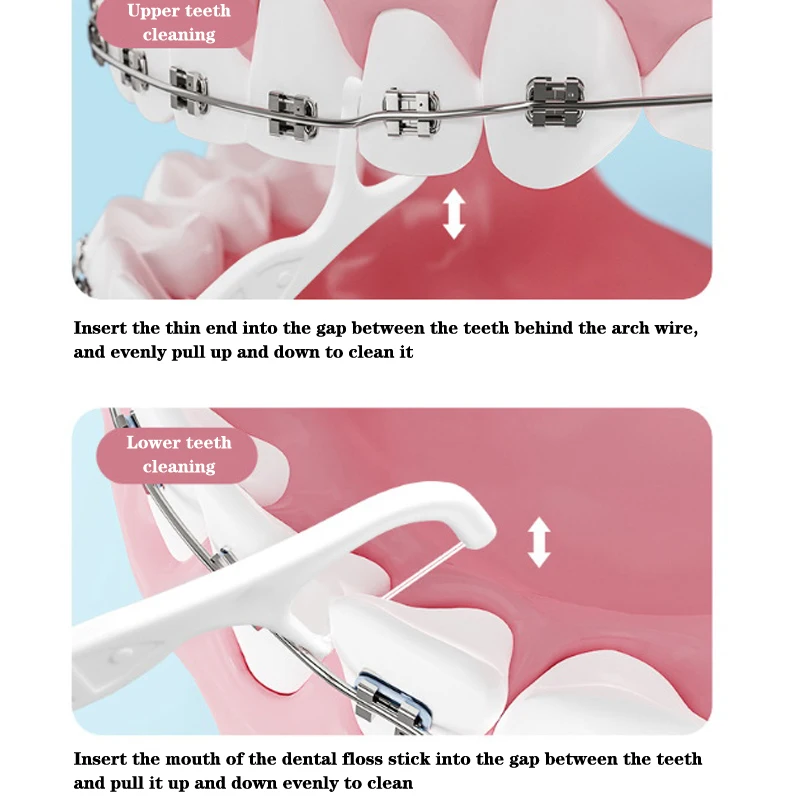 Upper teeth cleaning

Insert the thin end into the gap between the teeth behind the arch wire, and evenly pull up and down to clean it

Lower teeth cleaning

Insert the mouth of the dental floss stick into the gap between the teeth and pull it up and down evenly to clean