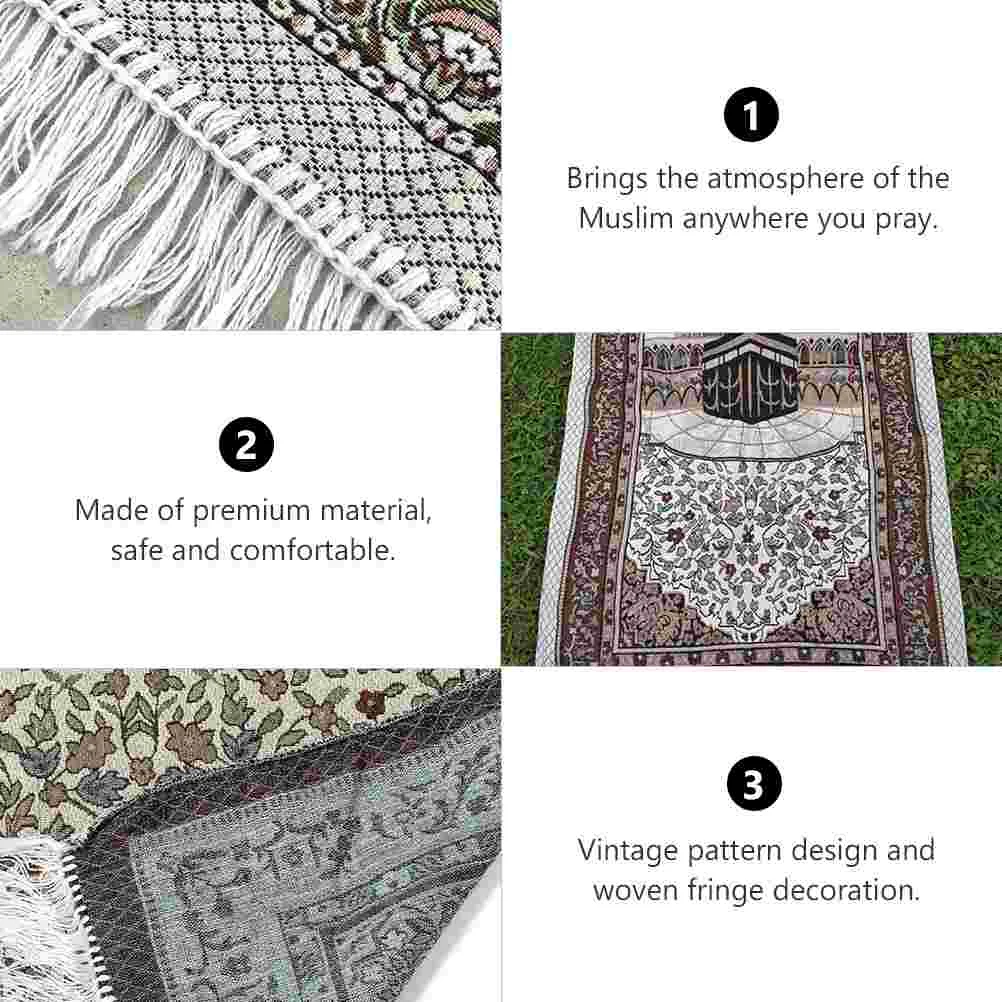 1

Brings the atmosphere of the Muslim anywhere you pray.

2

Made of premium material, safe and comfortable.

3

Vintage pattern design and woven fringe decoration.