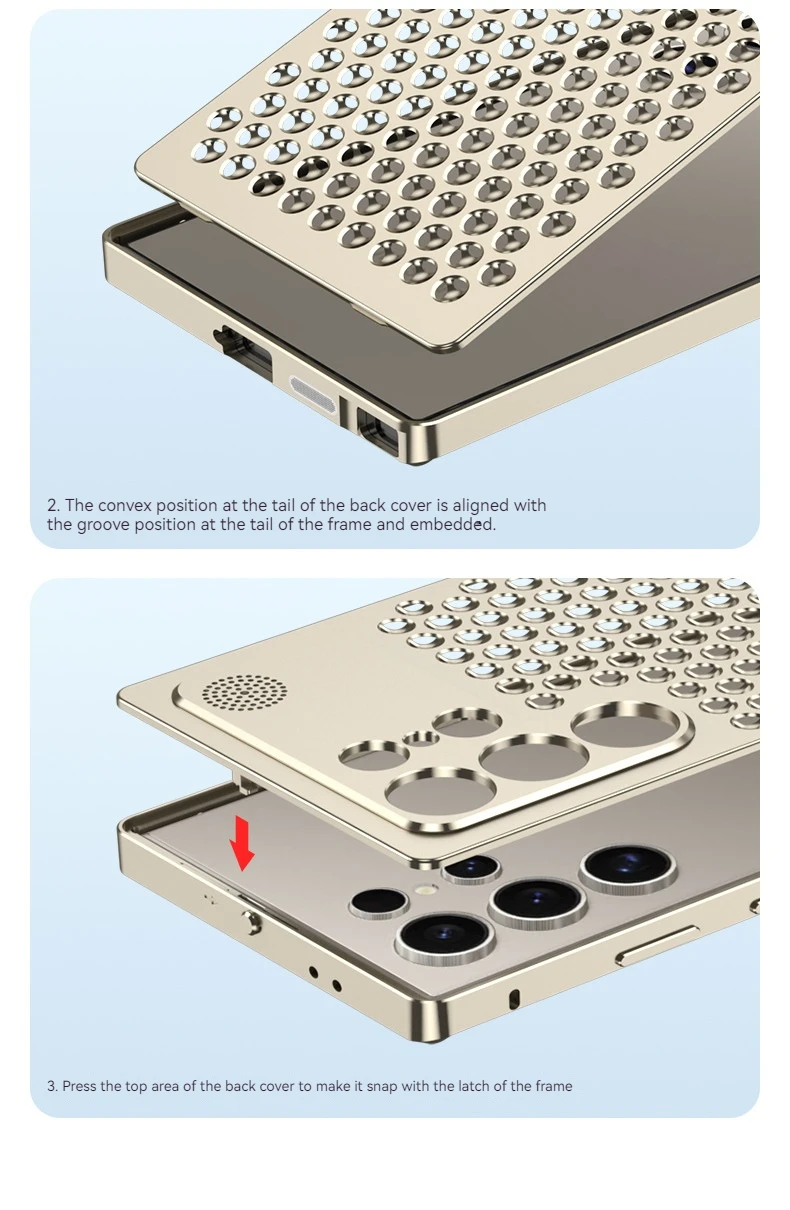 2. The convex position at the tail of the back cover is aligned with the groove position at the tail of the frame and embedded.

3. Press the top area of the back cover to make it snap with the latch of the frame