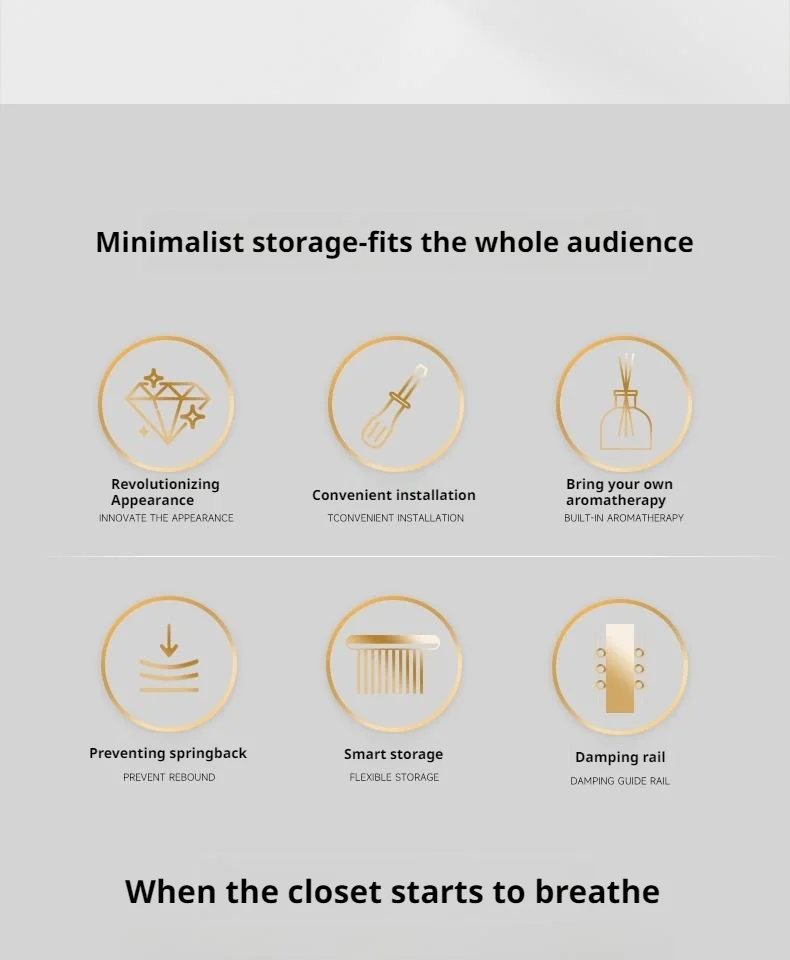 Minimalist storage-fits the whole audience

Revolutionizing Appearance
INNOVATE THE APPEARANCE

Convenient installation
TCONVENIENT INSTALLATION

Bring your own aromatherapy
BUILT-IN AROMATHERAPY

Preventing springback
PREVENT REBOUND

Smart storage
FLEXIBLE STORAGE

Damping rail
DAMPING GUIDE RAIL

When the closet starts to breathe