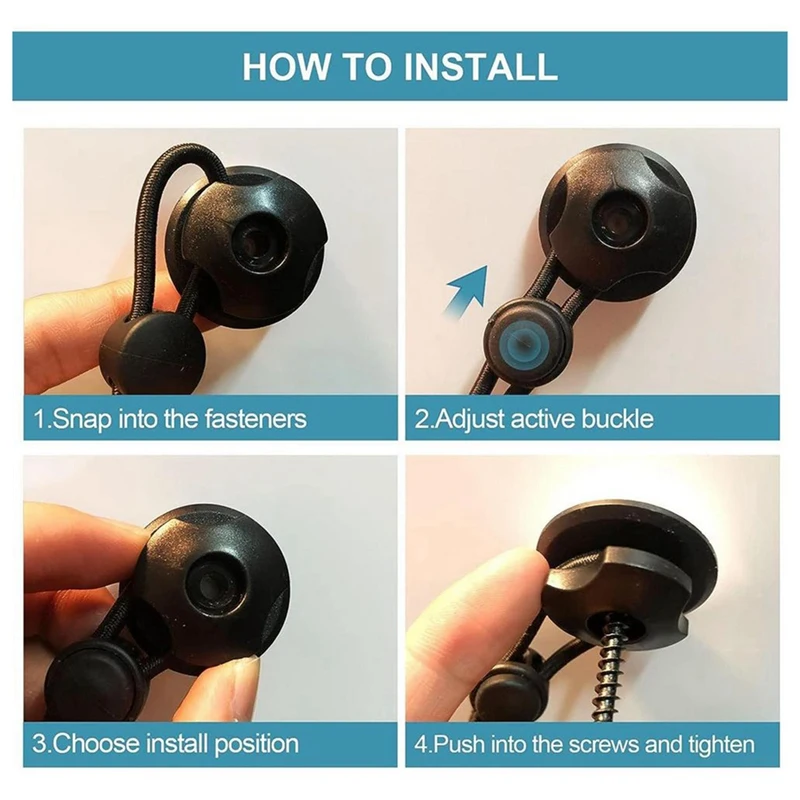 HOW TO INSTALL

1.Snap into the fasteners

2.Adjust active buckle

3.Choose install position

4.Push into the screws and tighten