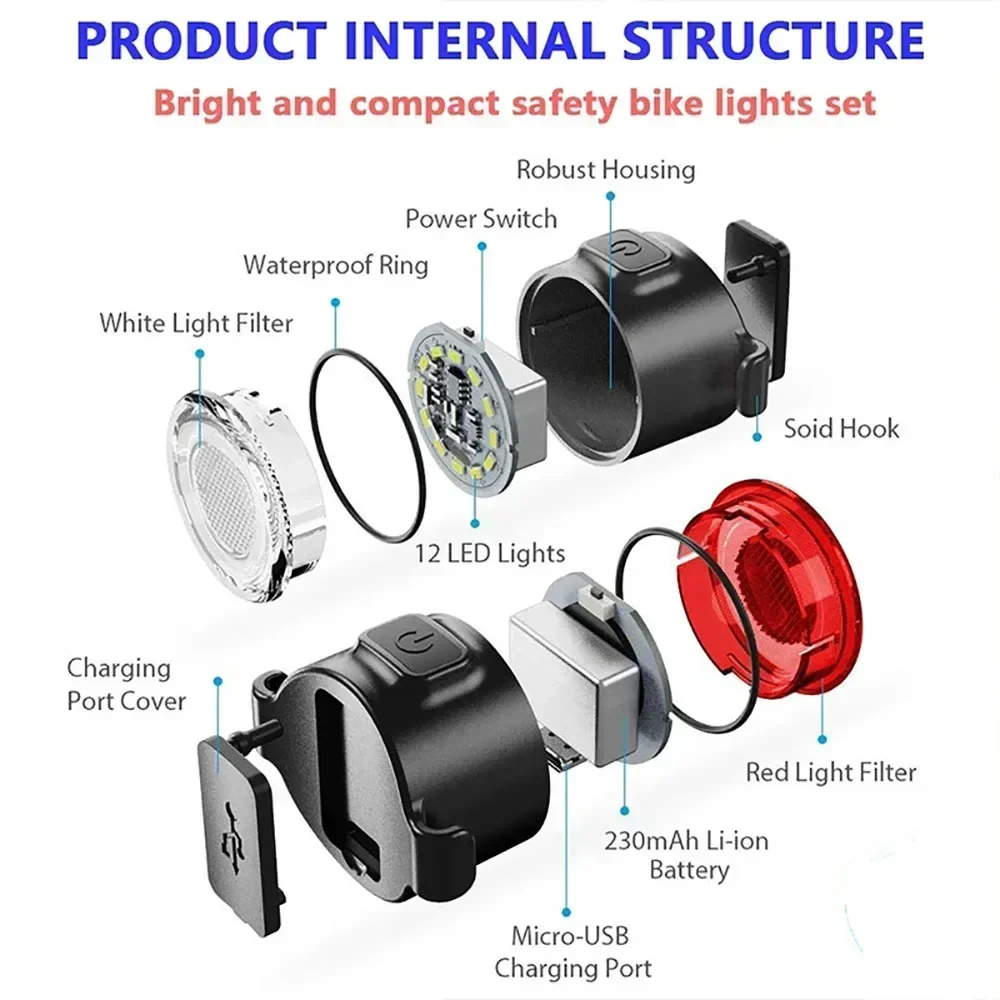 PRODUCT INTERNAL STRUCTURE

Bright and compact safety bike lights set

Robust Housing

Power Switch

Waterproof Ring

White Light Filter

Soid Hook

12 LED Lights

Charging Port Cover

Red Light Filter

230mAh Li-ion Battery

Micro-USB Charging Port