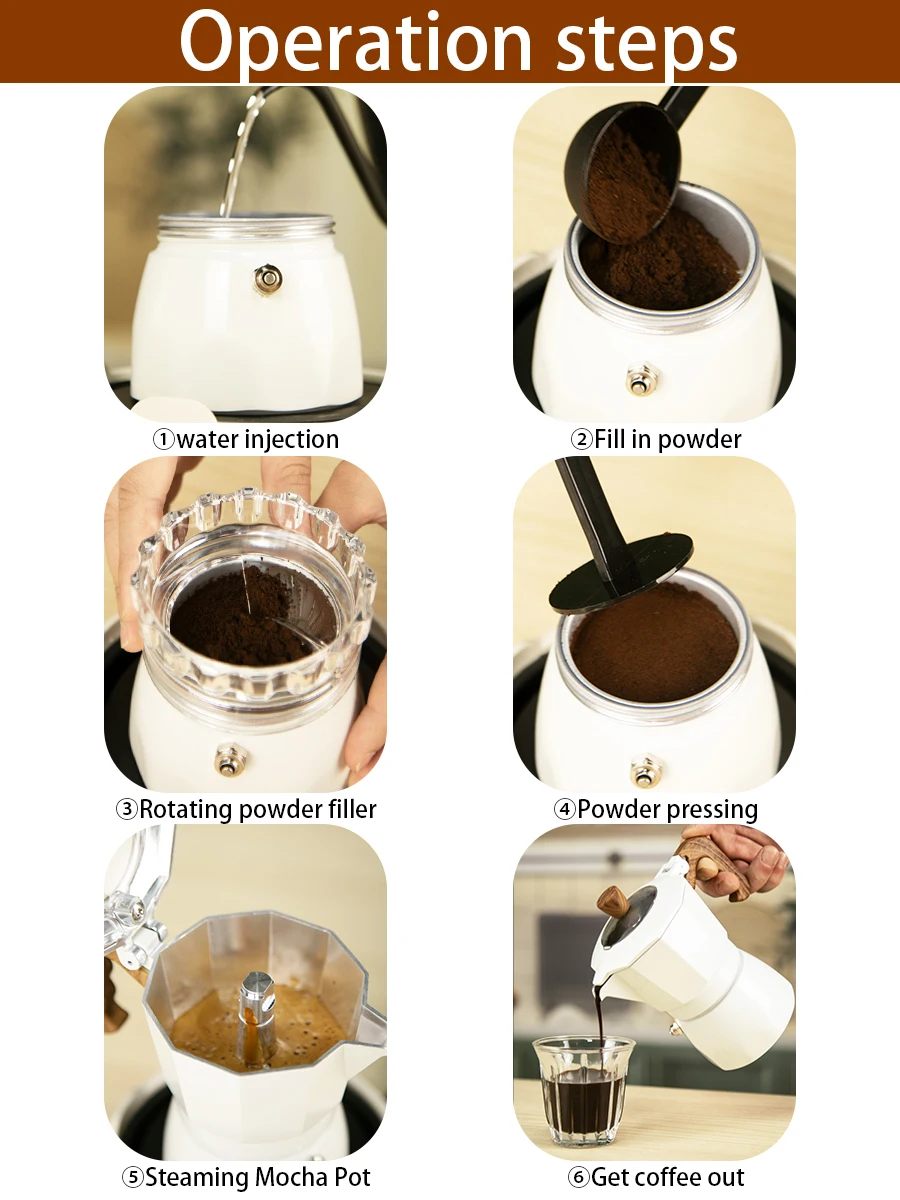 Operation steps

①water injection

②Fill in powder

③Rotating powder filler

④Powder pressing

⑤Steaming Mocha Pot

⑥Get coffee out