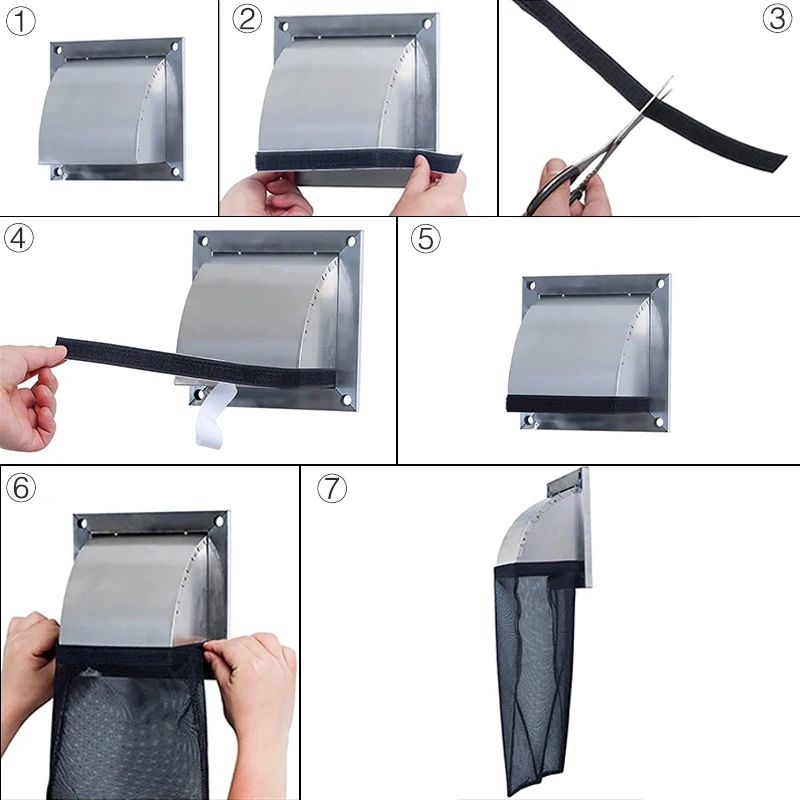 ①
②
③
④
⑤
⑥
⑦