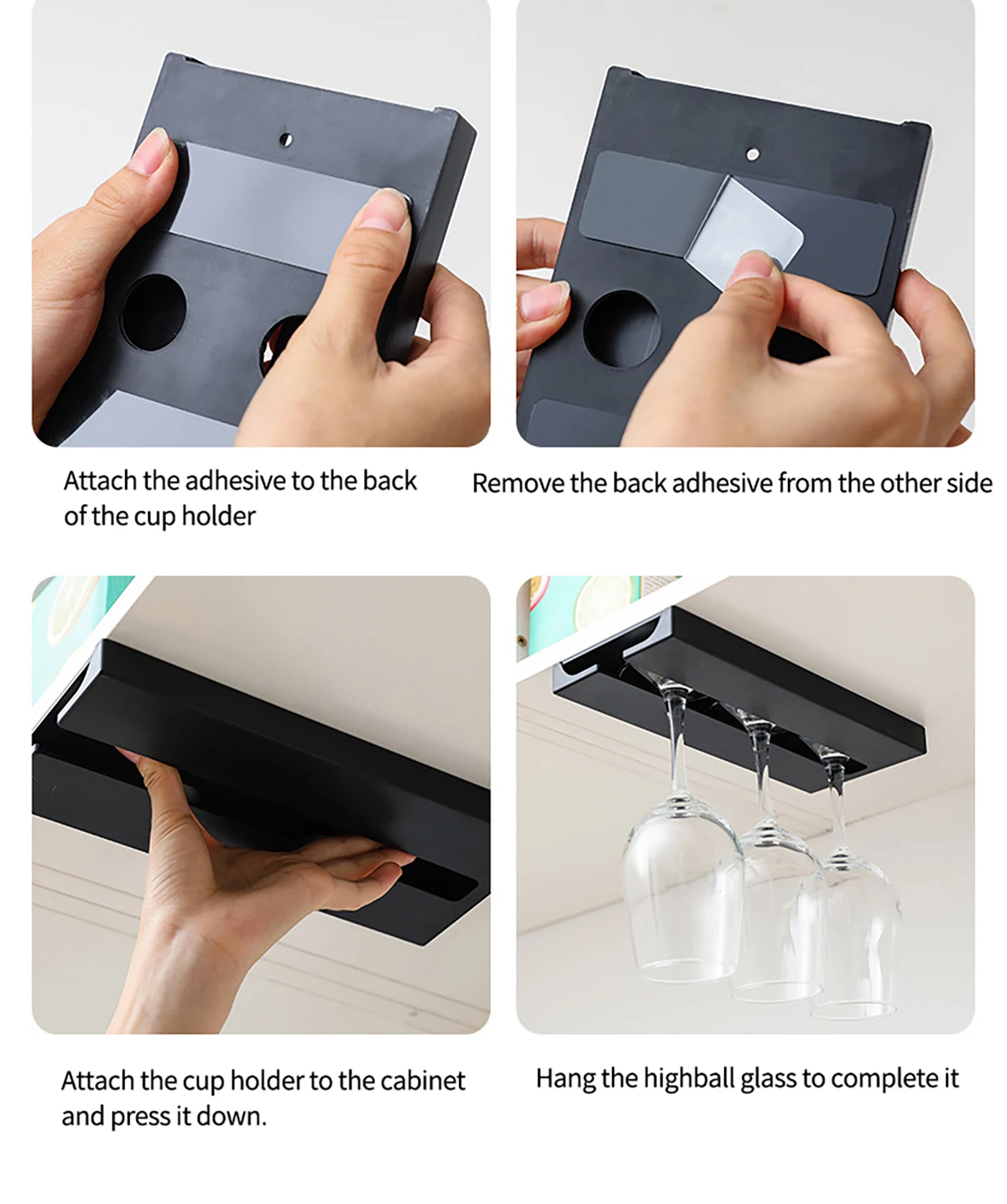 Attach the adhesive to the back of the cup holder

Remove the back adhesive from the other side

Attach the cup holder to the cabinet and press it down.

Hang the highball glass to complete it