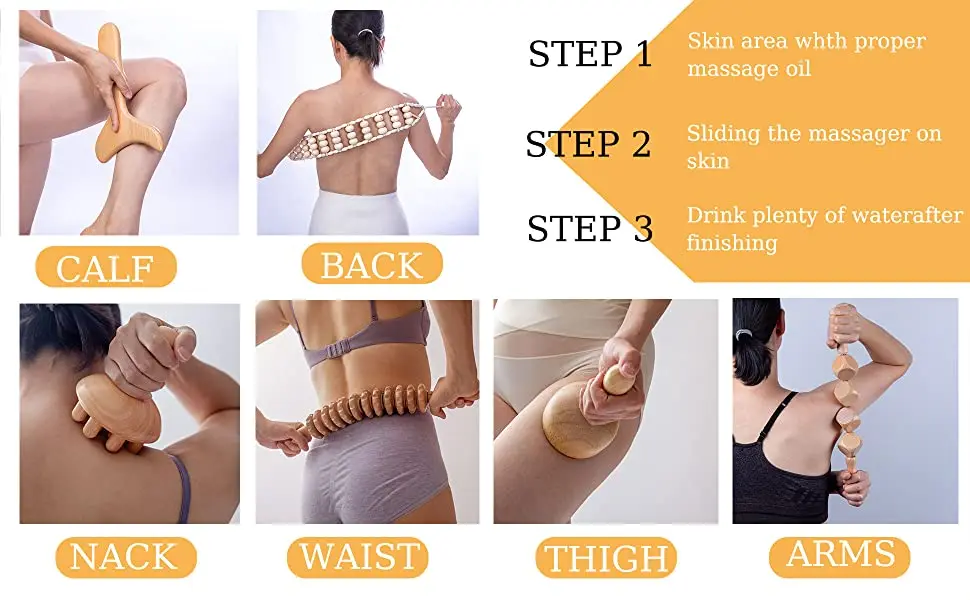 CALF

BACK

STEP 1
Skin area whth proper massage oil

STEP 2
Sliding the massager on skin

STEP 3
Drink plenty of waterafter finishing

NACK

WAIST

THIGH

ARMS